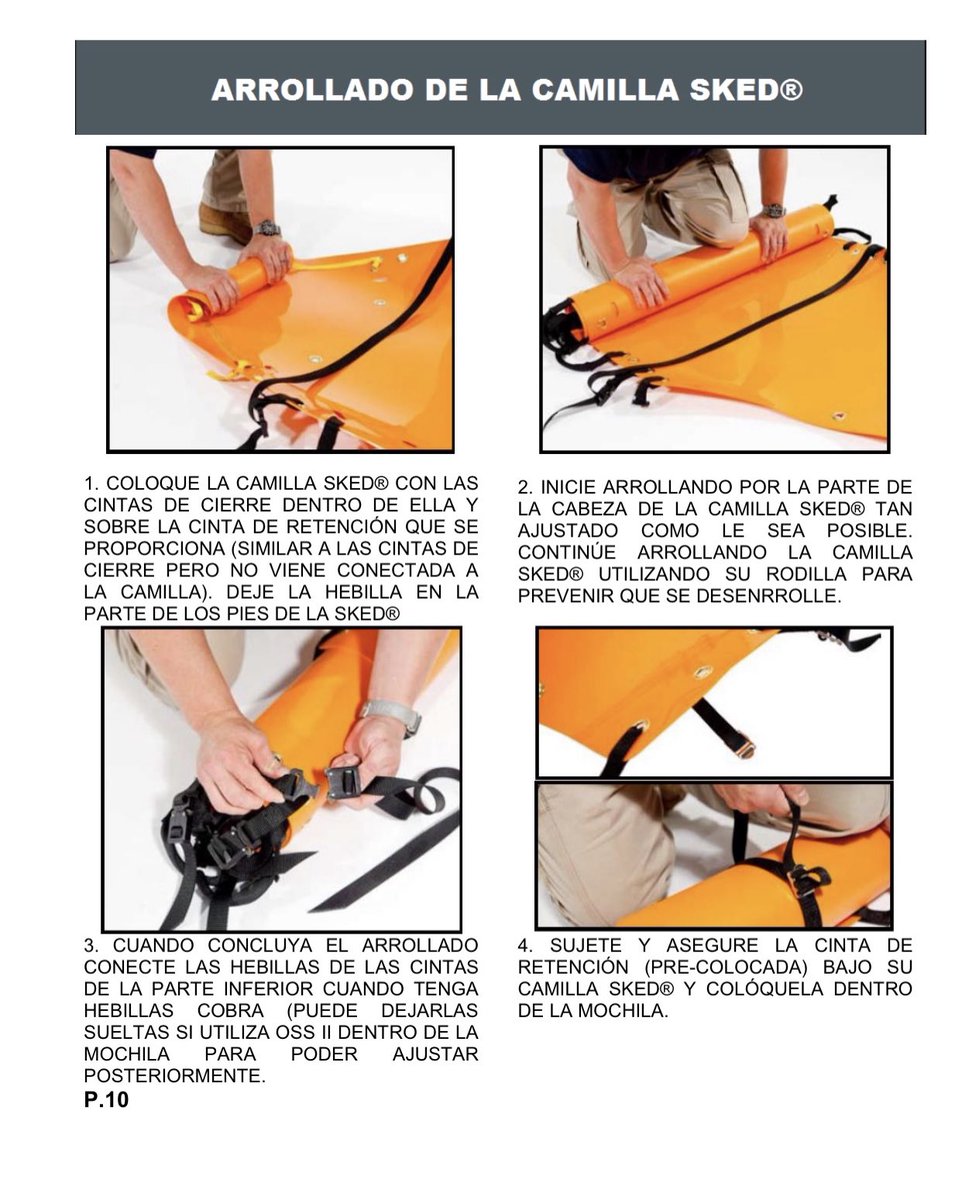 ARROLLADO DE LA CAMILLA SKED®

1. COLOQUE LA CAMILLA SKED® CON LAS CINTAS DE CIERRE DENTRO DE ELLA Y SOBRE LA CINTA DE RETENCIÓN QUE SE PROPORCIONA (SIMILAR A LAS CINTAS DE CIERRE PERO NO VIENE CONECTADA A LA CAMILLA). DEJE LA HEBILLA EN LA PARTE DE LOS PIES DE LA SKED®

2. INICIE ARROLLANDO POR LA PARTE DE LA CABEZA DE LA CAMILLA SKED® TAN AJUSTADO COMO LE SEA POSIBLE. CONTINÚE ARROLLANDO LA CAMILLA SKED® UTILIZANDO SU RODILLA PARA PREVENIR QUE SE DESENRROLLE.

3. CUANDO CONCLUYA EL ARROLLADO CONECTE LAS HEBILLAS DE LAS CINTAS DE LA PARTE INFERIOR CUANDO TENGA HEBILLAS COBRA (PUEDE DEJARLAS SUELTAS SI UTILIZA OSS II DENTRO DE LA MOCHILA PARA PODER AJUSTAR POSTERIORMENTE.

4. SUJETE Y ASEGURE LA CINTA DE RETENCIÓN (PRE-COLOCADA) BAJO SU CAMILLA SKED® Y COLÓQUELA DENTRO DE LA MOCHILA.

P.10