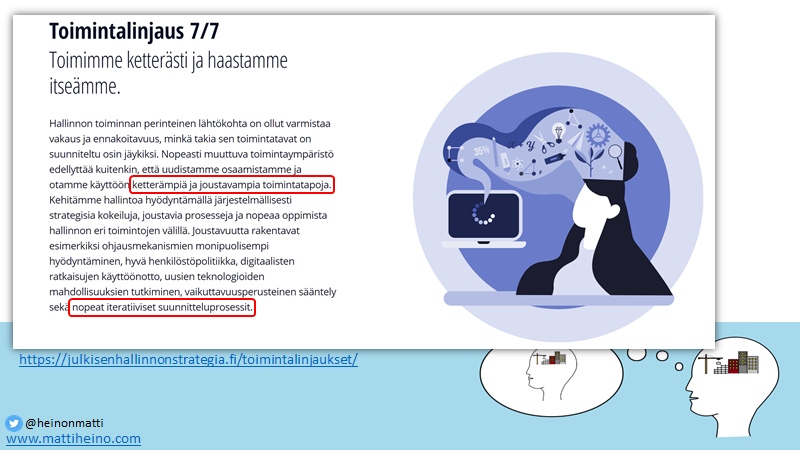 Toimintalinjaus 7/7
Toimimme ketterästi ja haastamme itseämme.

Hallinnon toiminnan perinteinen lähtökohta on ollut varmistaa vakaus ja ennakoitavuus, minkä takia sen toimintatavat on suunniteltu osin jäykiksi. Nopeasti muuttuva toimintaympäristö edellyttää kuitenkin, että uudistamme osaamistamme ja otamme käyttöön ketterämpiä ja joustavampia toimintatapoja. Kehitämme hallintoa hyödyntämällä järjestelmällisesti strategisia kokeiluja, joustavia prosesseja ja nopeaa oppimista hallinnon eri toimintojen välillä. Joustavuutta rakentavat esimerkiksi ohjausmekanismien monipuolisempi hyödyntäminen, hyvä henkilöstöpolitiikka, digitaalisten ratkaisujen käyttöönotto, uusien teknologioiden mahdollisuuksien tutkiminen, vaikuttavuusperusteinen sääntely sekä nopeat iteratiiviset suunnitteluprosessit.

35%

https://julkisenhallinnonstrategia.fi/toimintalinjaukset/

@heinonmatti
www.mattiheino.com