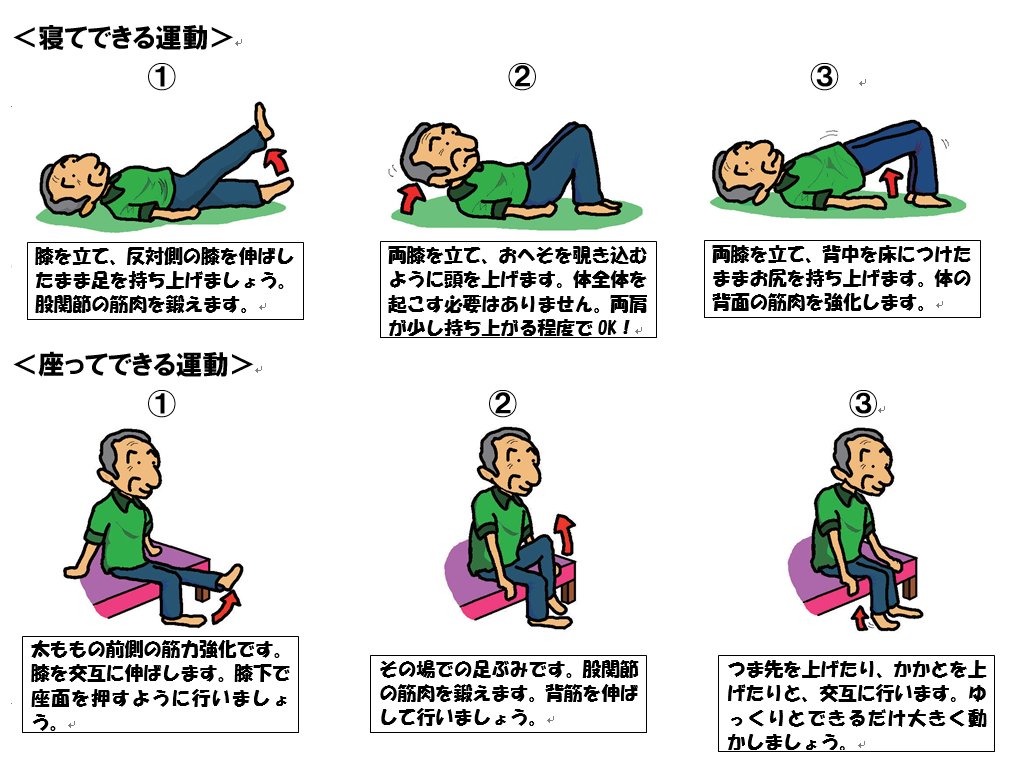 <寝てできる運動>

①

膝を立て、反対側の膝を伸ばしたまま足を持ち上げましょう。股関節の筋肉を鍛えます。

②

両膝を立て、おへそを覗き込むように頭を上げます。体全体を起こす必要はありません。両肩が少し持ち上がる程度でOK！

③

両膝を立て、背中を床につけたままお尻を持ち上げます。体の背面の筋肉を強化します。

<座ってできる運動>

①

太ももの前側の筋力強化です。膝を交互に伸ばします。膝下で座面を押すように行いましょう。

②

その場での足ぶみです。股関節の筋肉を鍛えます。背筋を伸ばして行いましょう。

③

つま先を上げたり、かかとを上げたりと、交互に行います。ゆっくりとできるだけ大きく動かしましょう。