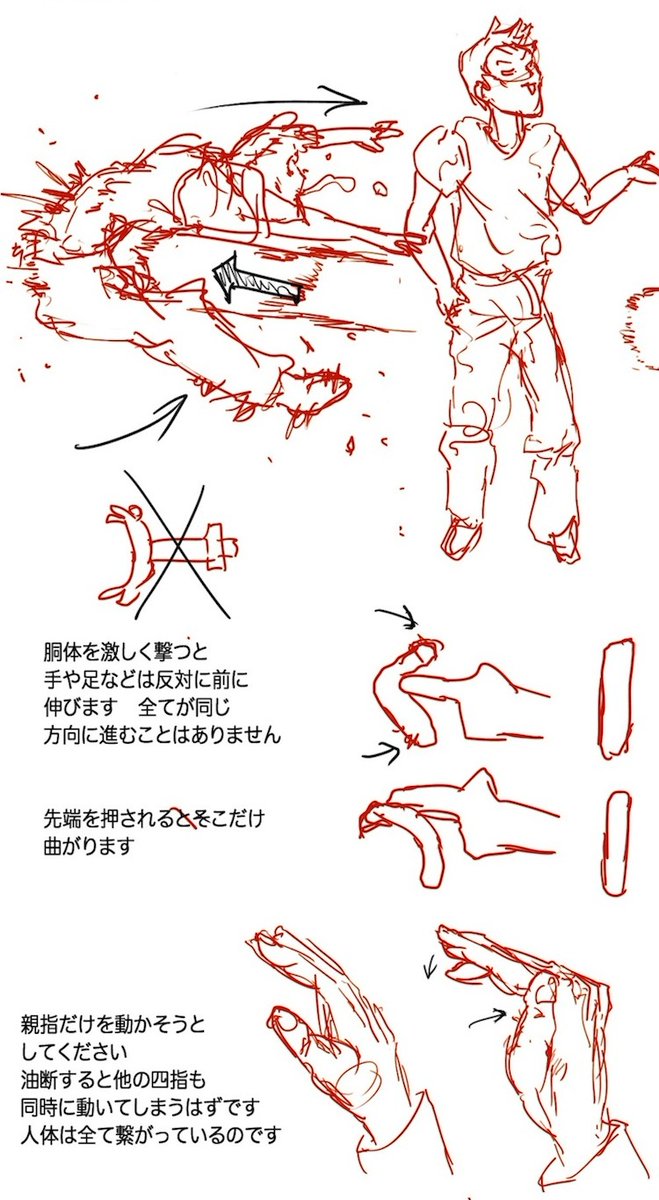 胴体を激しく撃つと
手や足などは反対に前に
伸びます　全てが同じ
方向に進むことはありません

先端を押されるとそこだけ
曲がります

親指だけを動かそうと
してください
油断すると他の四指も
同時に動いてしまうはずです
人体は全て繋がっているのです