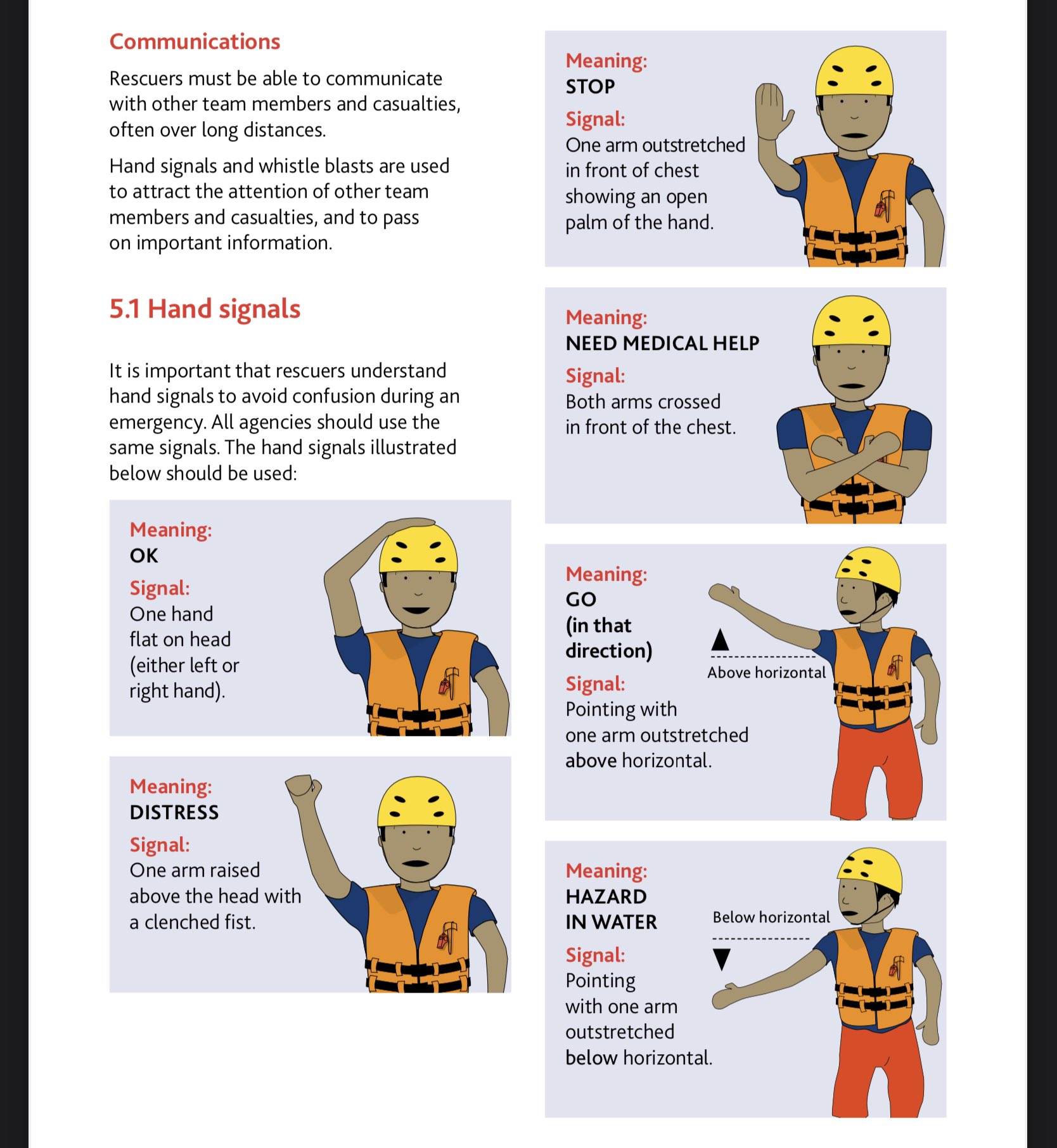 Communications

Rescuers must be able to communicate with other team members and casualties, often over long distances.

Hand signals and whistle blasts are used to attract the attention of other team members and casualties, and to pass on important information.

5.1 Hand signals

It is important that rescuers understand hand signals to avoid confusion during an emergency. All agencies should use the same signals. The hand signals illustrated below should be used:

Meaning:
OK
Signal:
One hand flat on head (either left or right hand).

Meaning:
DISTRESS
Signal:
One arm raised above the head with a clenched fist.

Meaning:
STOP
Signal:
One arm outstretched in front of chest showing an open palm of the hand.

Meaning:
NEED MEDICAL HELP
Signal:
Both arms crossed in front of the chest.

Meaning:
GO
(in that direction)
Signal:
Pointing with one arm outstretched above horizontal.

Above horizontal

Meaning:
HAZARD
IN WATER
Signal:
Pointing with one arm outstretched below horizontal.

Below horizontal