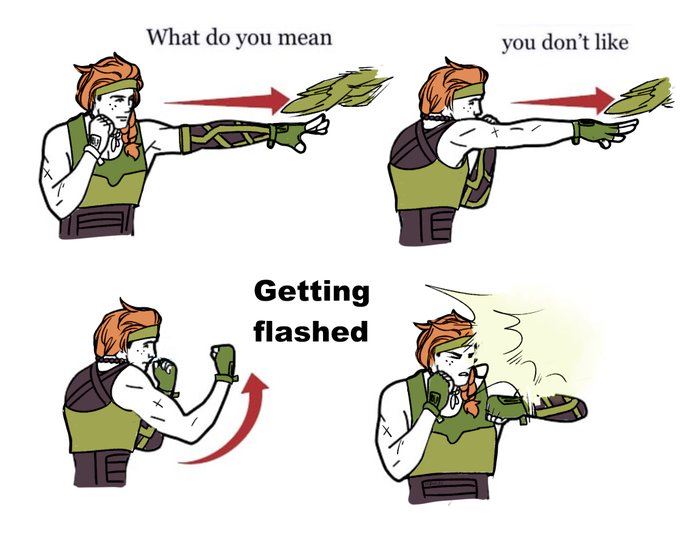 What do you mean

you don't like

Getting flashed