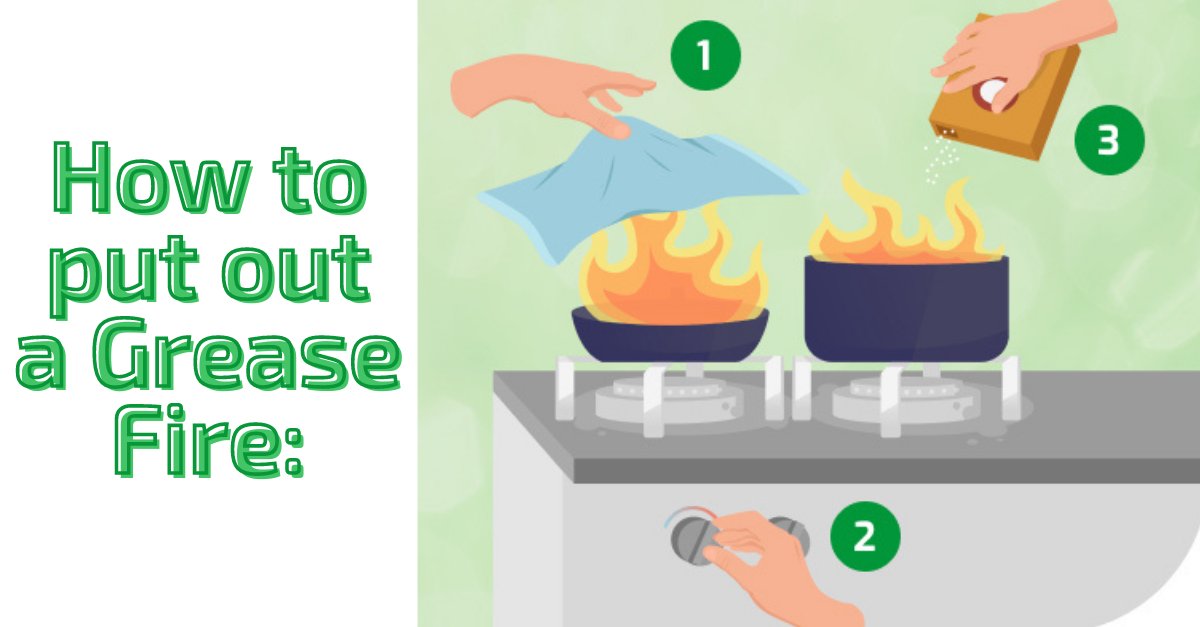 How to put out a Grease Fire:

1

3

2