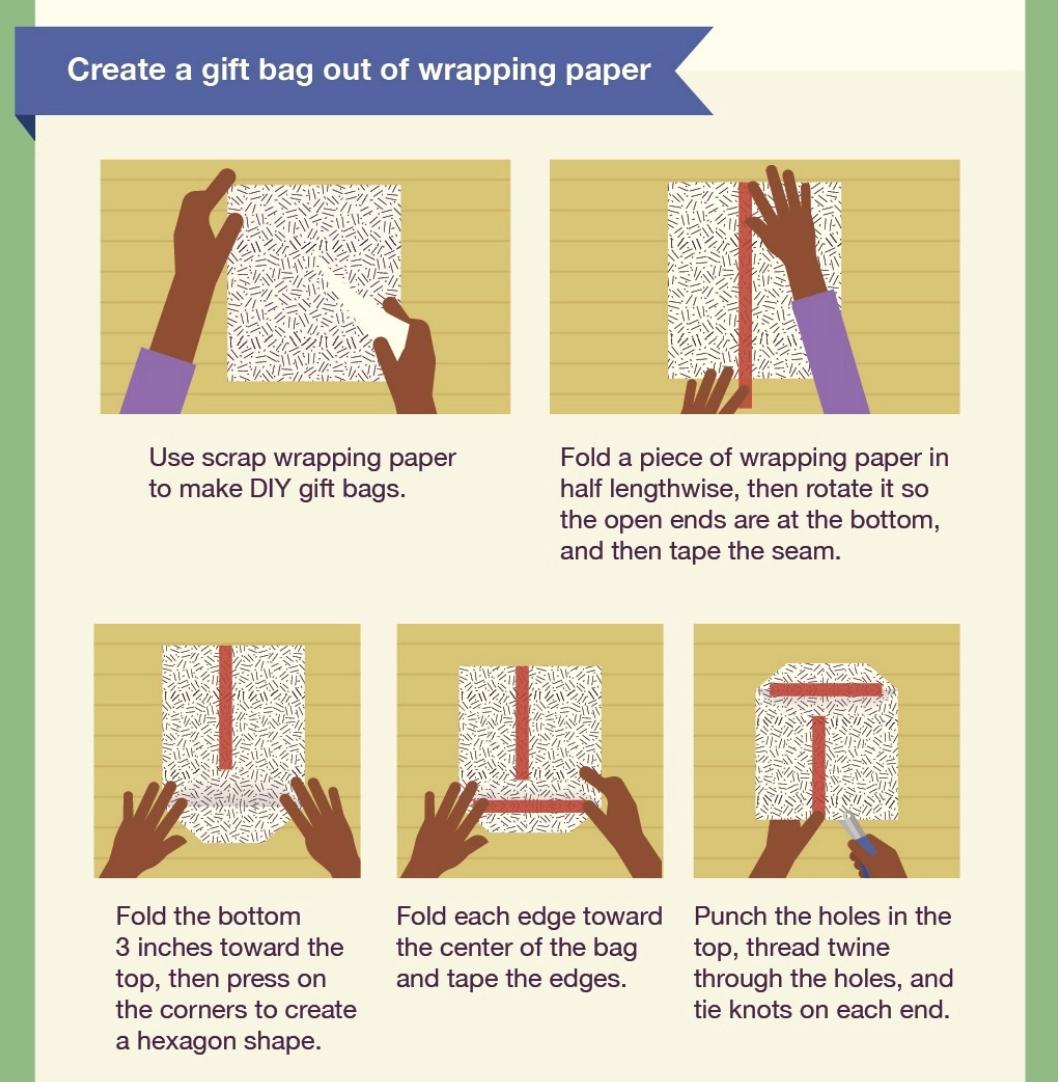 Create a gift bag out of wrapping paper

Use scrap wrapping paper to make DIY gift bags.

Fold a piece of wrapping paper in half lengthwise, then rotate it so the open ends are at the bottom, and then tape the seam.

Fold the bottom 3 inches toward the top, then press on the corners to create a hexagon shape.

Fold each edge toward the center of the bag and tape the edges.

Punch the holes in the top, thread twine through the holes, and tie knots on each end.