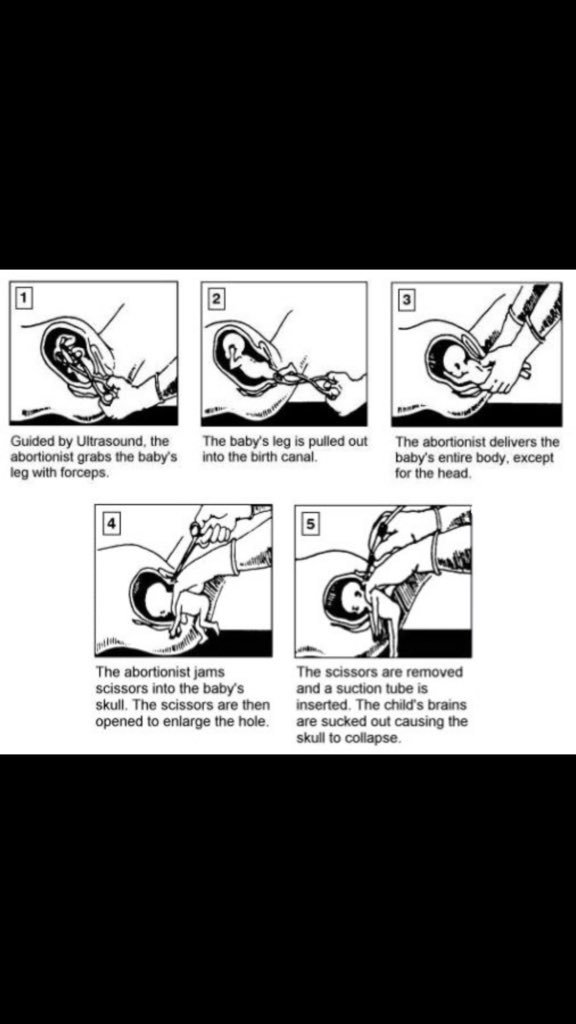 1

Guided by Ultrasound, the abortionist grabs the baby's leg with forceps.

2

The baby's leg is pulled out into the birth canal.

3

The abortionist delivers the baby's entire body, except for the head.

4

The abortionist jams scissors into the baby's skull. The scissors are then opened to enlarge the hole.

5

The scissors are removed and a suction tube is inserted. The child's brains are sucked out causing the skull to collapse.