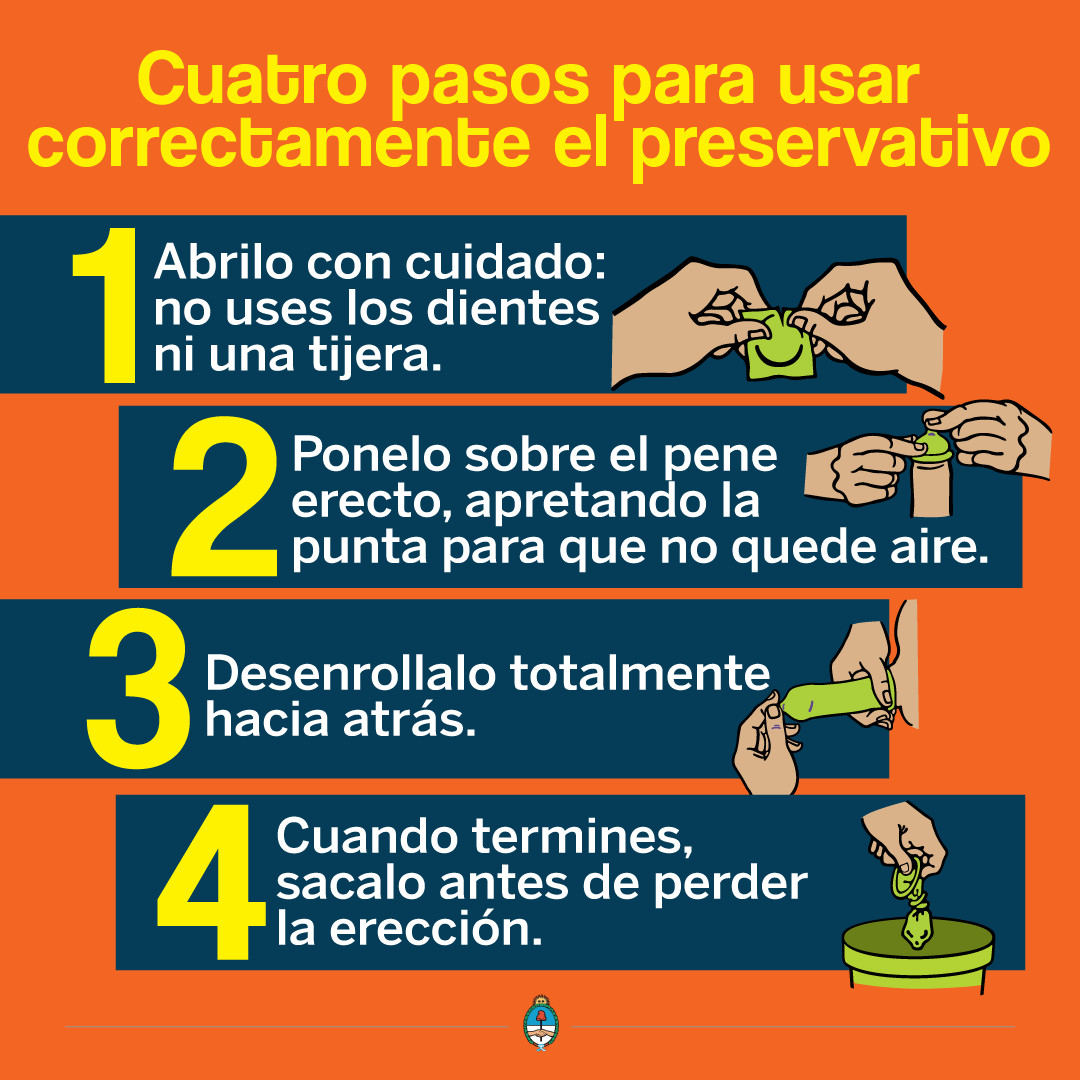 Cuatro pasos para usar correctamente el preservativo

1 Abrilo con cuidado: no uses los dientes ni una tijera.

2 Ponelo sobre el pene erecto, apretando la punta para que no quede aire.

3 Desenrollalo totalmente hacia atrás.

4 Cuando termines, sacalo antes de perder la erección.