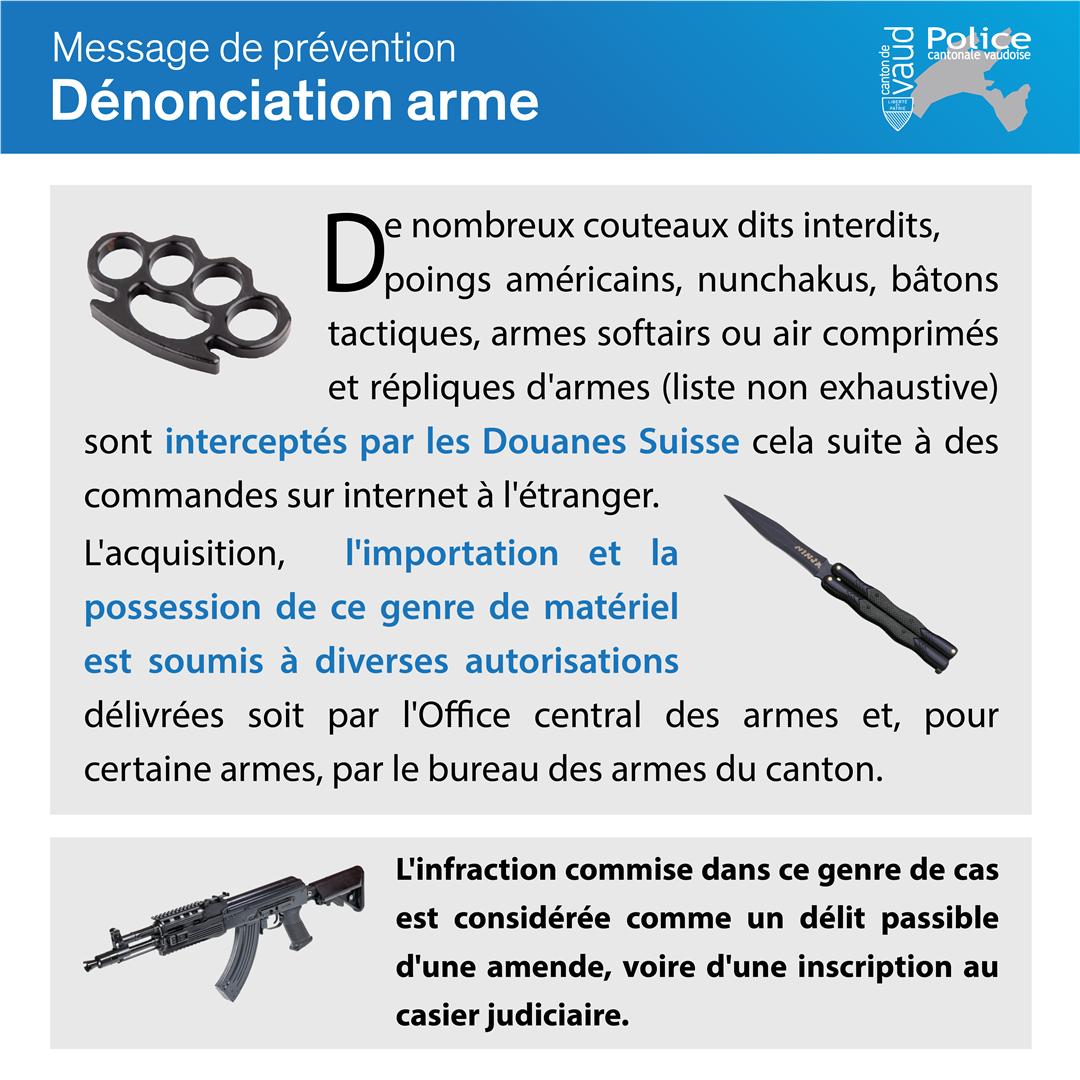 Message de prévention
Dénonciation arme

canton de vaud
LIBERTÉ ET PATRIE
Police
cantonale vaudoise

De nombreux couteaux dits interdits, poings américains, nunchakus, bâtons tactiques, armes softairs ou air comprimés et répliques d'armes (liste non exhaustive) sont interceptés par les Douanes Suisse cela suite à des commandes sur internet à l'étranger.

NINJA

L'acquisition, l'importation et la possession de ce genre de matériel est soumis à diverses autorisations délivrées soit par l'Office central des armes et, pour certaine armes, par le bureau des armes du canton.

L'infraction commise dans ce genre de cas est considérée comme un délit passible d'une amende, voire d'une inscription au casier judiciaire.