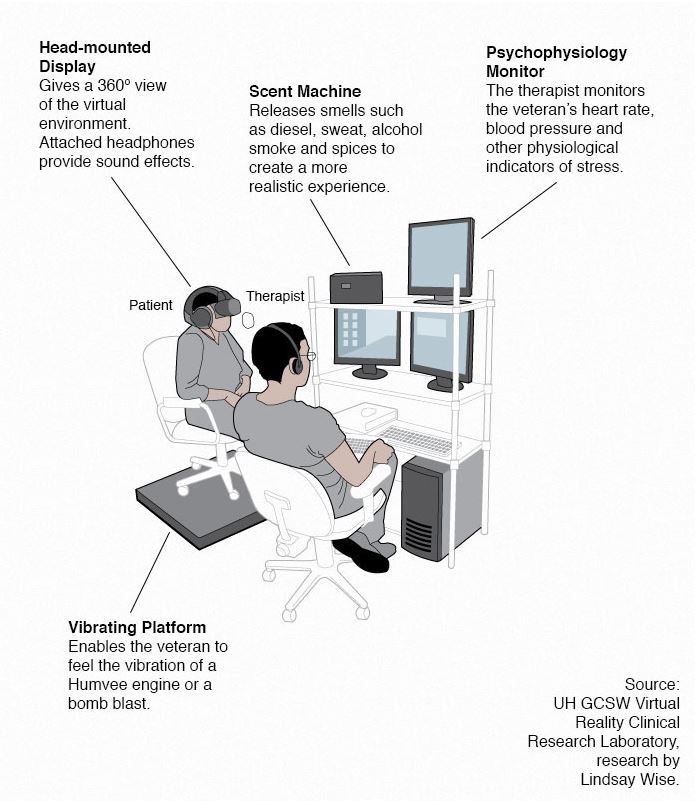 Head-mounted Display
Gives a 360º view of the virtual environment. Attached headphones provide sound effects.

Scent Machine
Releases smells such as diesel, sweat, alcohol smoke and spices to create a more realistic experience.

Psychophysiology Monitor
The therapist monitors the veteran's heart rate, blood pressure and other physiological indicators of stress.

Patient

Therapist

Vibrating Platform
Enables the veteran to feel the vibration of a Humvee engine or a bomb blast.

Source:
UH GCSW Virtual Reality Clinical Research Laboratory, research by Lindsay Wise.