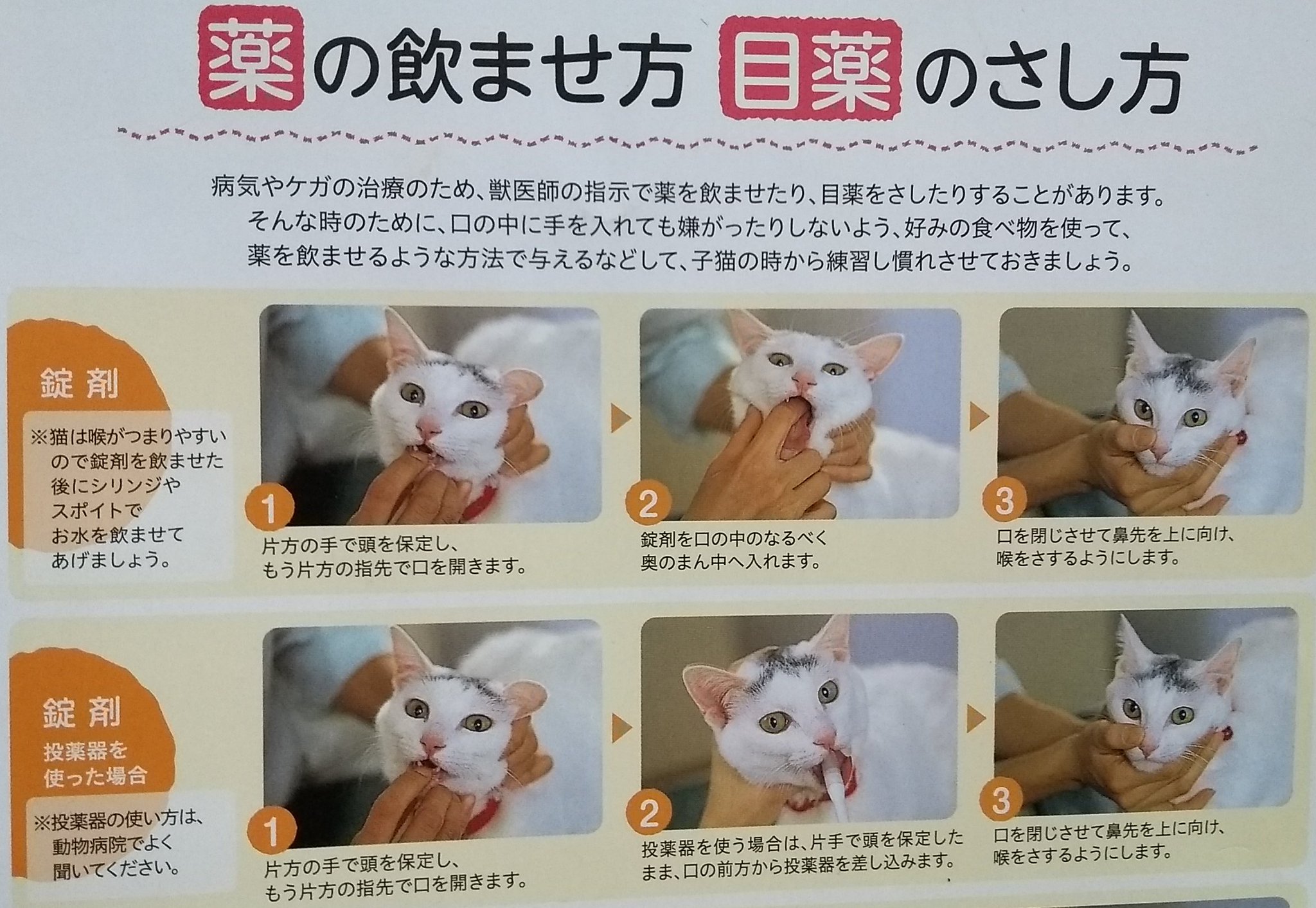 薬の飲ませ方 目薬のさし方

病気やケガの治療のため、獣医師の指示で薬を飲ませたり、目薬をさしたりすることがあります。そんな時のために、口の中に手を入れても嫌がったりしないよう、好みの食べ物を使って、薬を飲ませるような方法で与えるなどして、子猫の時から練習し慣れさせておきましょう。

錠剤

※猫は喉がつまりやすいので錠剤を飲ませた後にシリンジやスポイトでお水を飲ませてあげましょう。

1
片方の手で頭を保定し、もう片方の指先で口を開きます。

2
錠剤を口の中のなるべく奥のまん中へ入れます。

3
口を閉じさせて鼻先を上に向け、喉をさするようにします。

錠剤
投薬器を使った場合

※投薬器の使い方は、動物病院でよく聞いてください。

1
片方の手で頭を保定し、もう片方の指先で口を開きます。

2
投薬器を使う場合は、片手で頭を保定したまま、口の前方から投薬器を差し込みます。

3
口を閉じさせて鼻先を上に向け、喉をさするようにします。