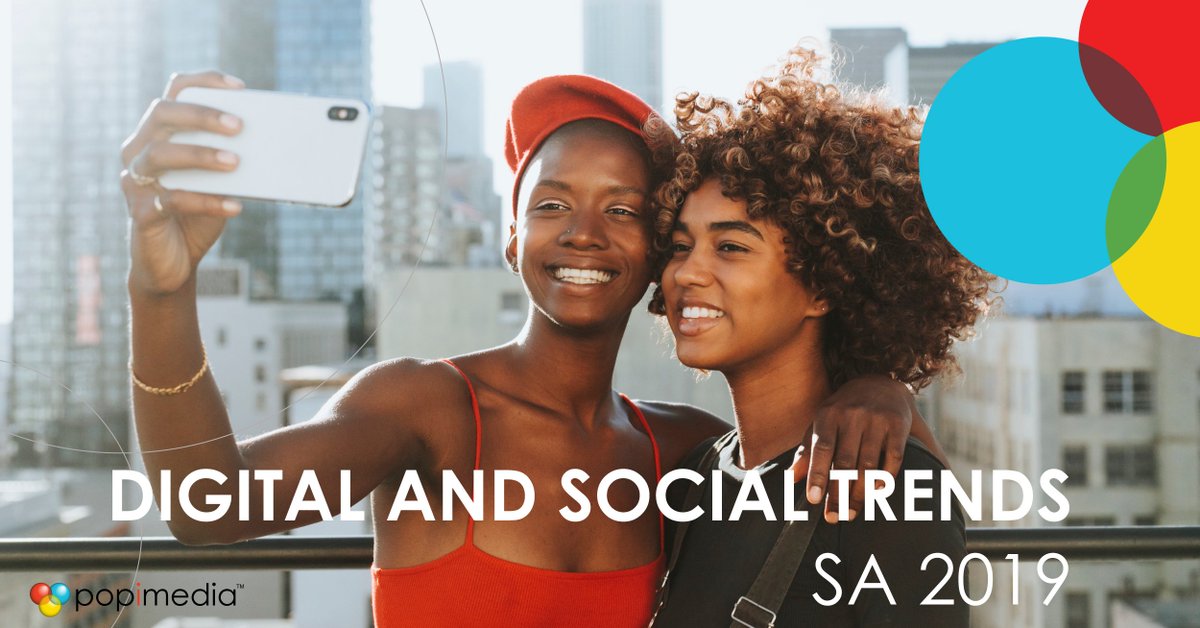 DIGITAL AND SOCIAL TRENDS
SA 2019

popimedia™