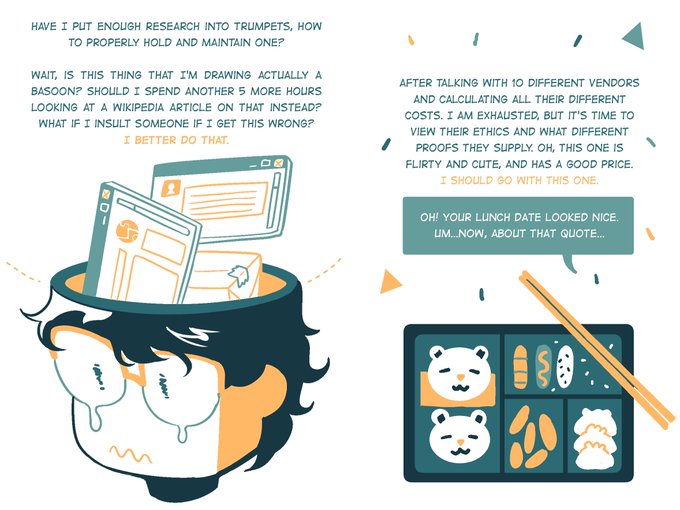 HAVE I PUT ENOUGH RESEARCH INTO TRUMPETS, HOW TO PROPERLY HOLD AND MAINTAIN ONE?

WAIT, IS THIS THING THAT I'M DRAWING ACTUALLY A BASOON? SHOULD I SPEND ANOTHER 5 MORE HOURS LOOKING AT A WIKIPEDIA ARTICLE ON THAT INSTEAD? WHAT IF I INSULT SOMEONE IF I GET THIS WRONG?
I BETTER DO THAT.

AFTER TALKING WITH 10 DIFFERENT VENDORS AND CALCULATING ALL THEIR DIFFERENT COSTS. I AM EXHAUSTED, BUT IT'S TIME TO VIEW THEIR ETHICS AND WHAT DIFFERENT PROOFS THEY SUPPLY. OH, THIS ONE IS FLIRTY AND CUTE, AND HAS A GOOD PRICE.
I SHOULD GO WITH THIS ONE.

OH! YOUR LUNCH DATE LOOKED NICE. UM...NOW, ABOUT THAT QUOTE...