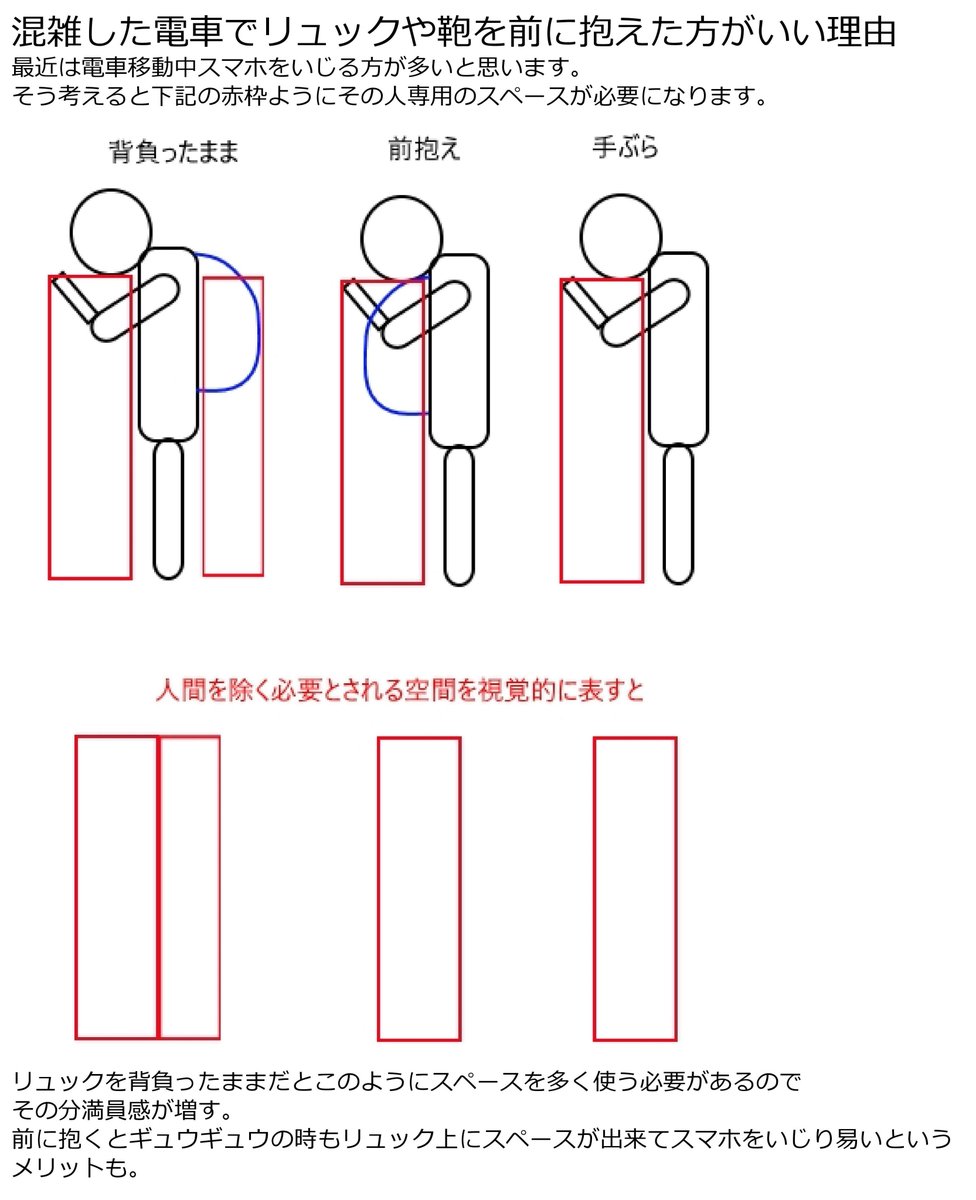 混雑した電車でリュックや鞄を前に抱えた方がいい理由
最近は電車移動中スマホをいじる方が多いと思います。
そう考えると下記の赤枠ようにその人専用のスペースが必要になります。

背負ったまま

前抱え

手ぶら

人間を除く必要とされる空間を視覚的に表すと

リュックを背負ったままだとこのようにスペースを多く使う必要があるので
その分満員感が増す。
前に抱くとギュウギュウの時もリュック上にスペースが出来てスマホをいじり易いというメリットも。