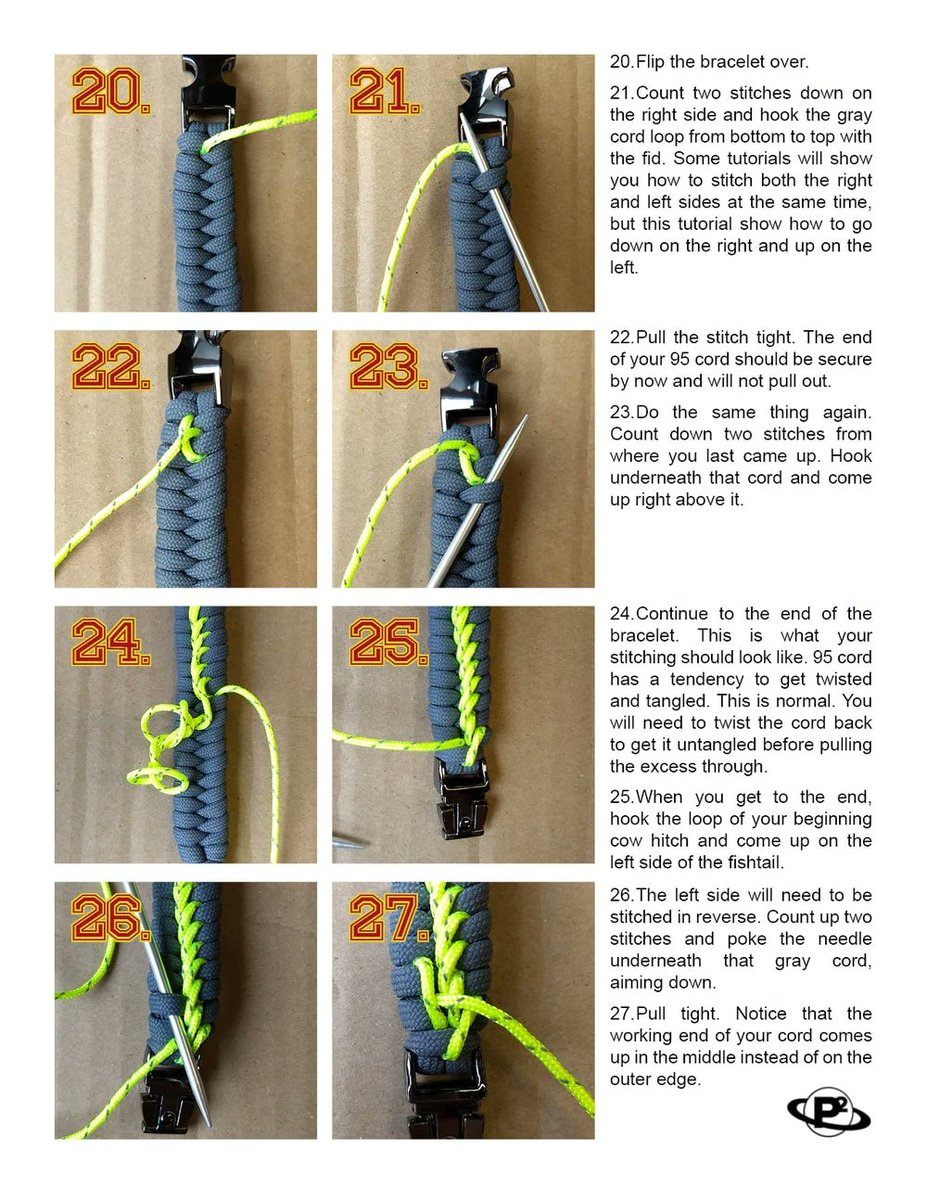 20.

21.

20.Flip the bracelet over.

21.Count two stitches down on the right side and hook the gray cord loop from bottom to top with the fid. Some tutorials will show you how to stitch both the right and left sides at the same time, but this tutorial show how to go down on the right and up on the left.

22.

23.

22.Pull the stitch tight. The end of your 95 cord should be secure by now and will not pull out.

23.Do the same thing again. Count down two stitches from where you last came up. Hook underneath that cord and come up right above it.

24.

25.

24.Continue to the end of the bracelet. This is what your stitching should look like. 95 cord has a tendency to get twisted and tangled. This is normal. You will need to twist the cord back to get it untangled before pulling the excess through.

25.When you get to the end, hook the loop of your beginning cow hitch and come up on the left side of the fishtail.

26.

27.

26.The left side will need to be stitched in reverse. Count up two stitches and poke the needle underneath that gray cord, aiming down.

27.Pull tight. Notice that the working end of your cord comes up in the middle instead of on the outer edge.

P2