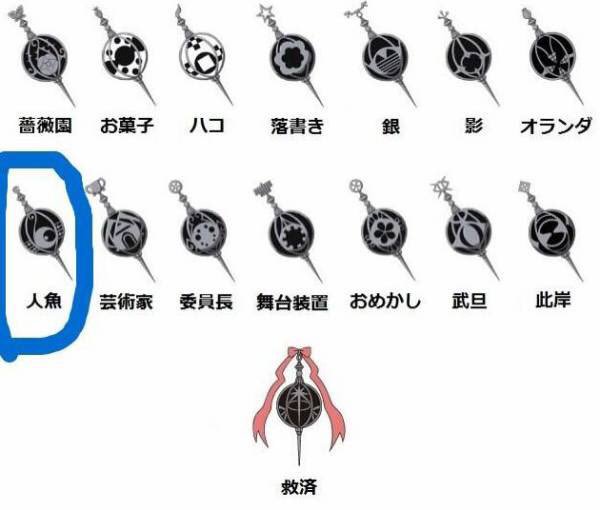 薔薇園 お菓子 ハコ 落書き 銀 影 オランダ

人魚 芸術家 委員長 舞台装置 おめかし 武旦 此岸

救済