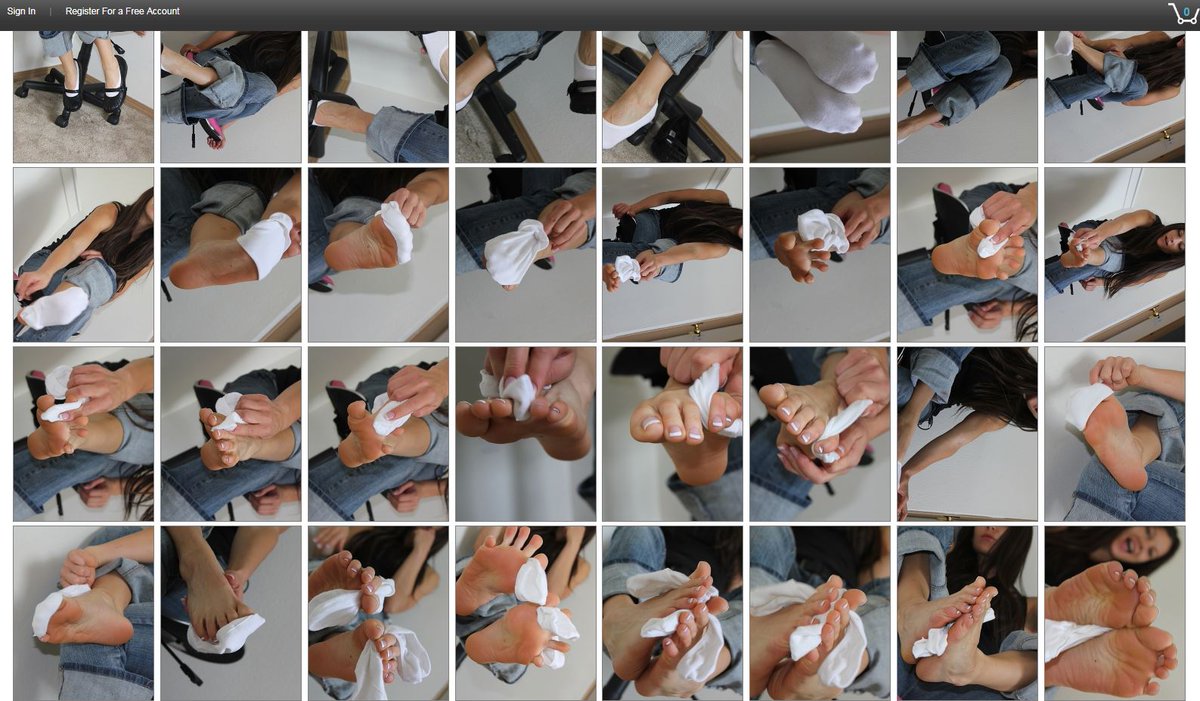 Sign In | Register For a Free Account

0