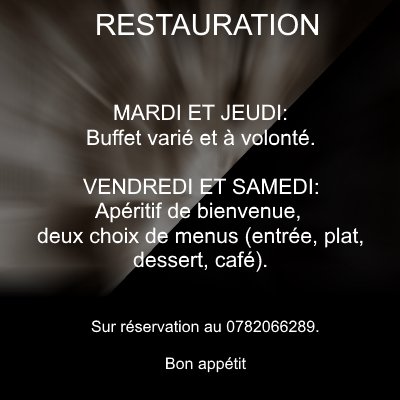 RESTAURATION

MARDI ET JEUDI:
Buffet varié et à volonté.

VENDREDI ET SAMEDI:
Apéritif de bienvenue,
deux choix de menus (entrée, plat, dessert, café).

Sur réservation au 0782066289.

Bon appétit