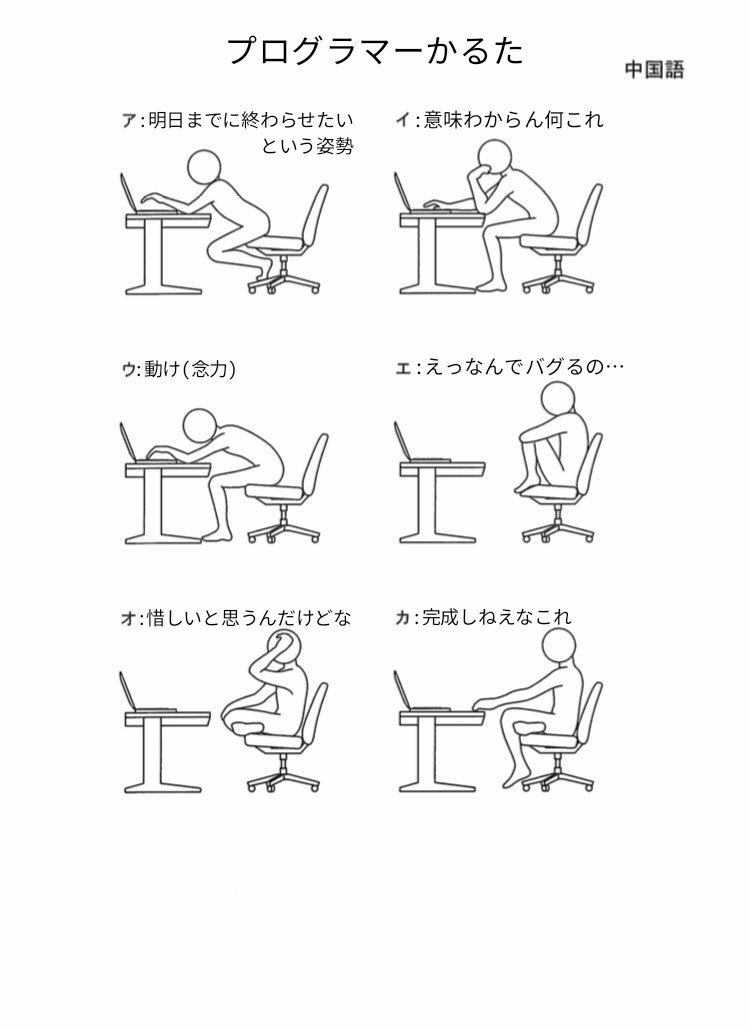 プログラマーかるた

中国語

ア:明日までに終わらせたいという姿勢

イ:意味わからん何これ

ウ:動け(念力)

エ:えっなんでバグるの…

オ:惜しいと思うんだけどな

カ:完成しねえなこれ