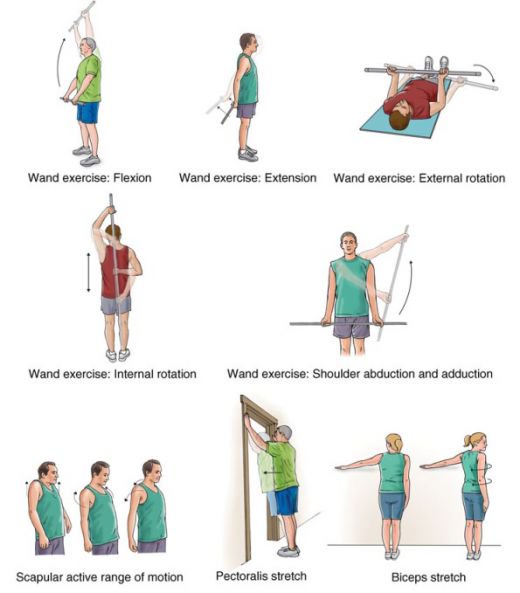 Wand exercise: Flexion

Wand exercise: Extension

Wand exercise: External rotation

Wand exercise: Internal rotation

Wand exercise: Shoulder abduction and adduction

Scapular active range of motion

Pectoralis stretch

Biceps stretch