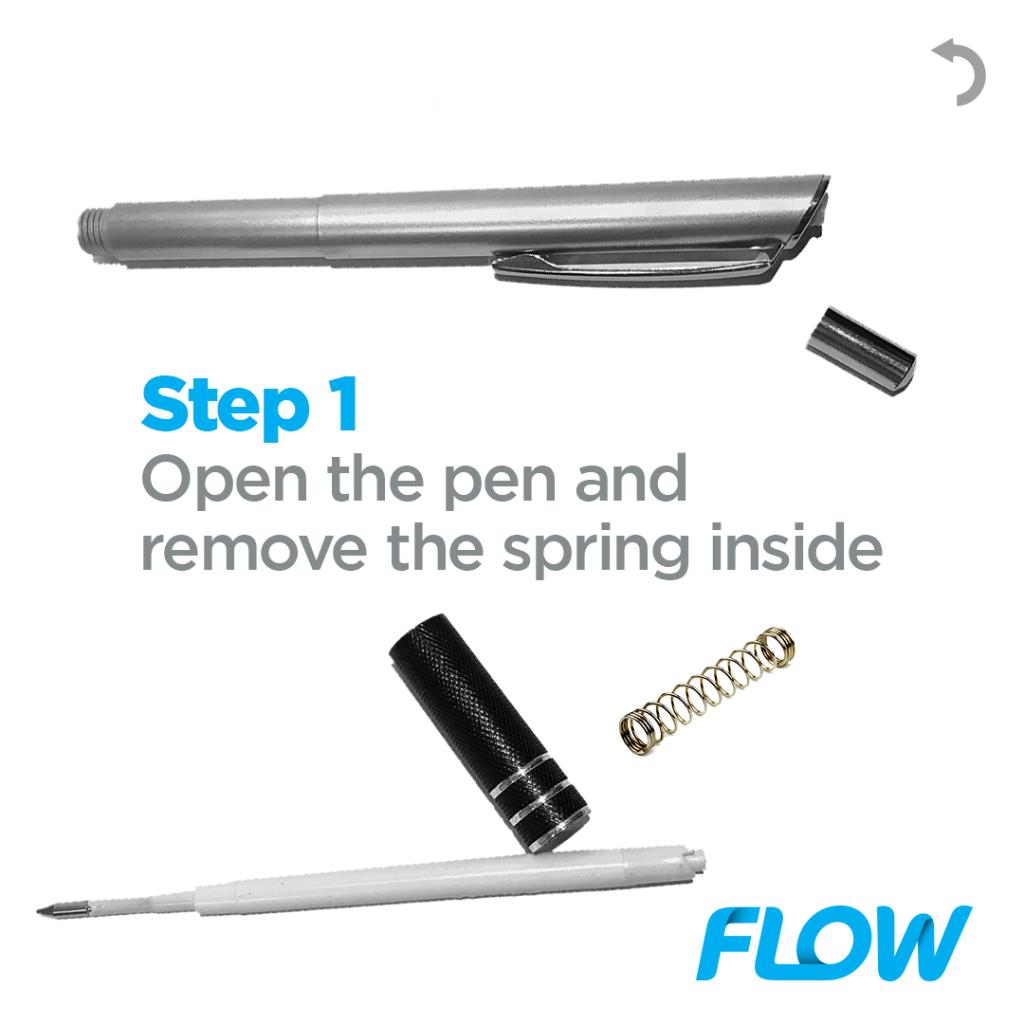 Step 1
Open the pen and remove the spring inside

FLOW