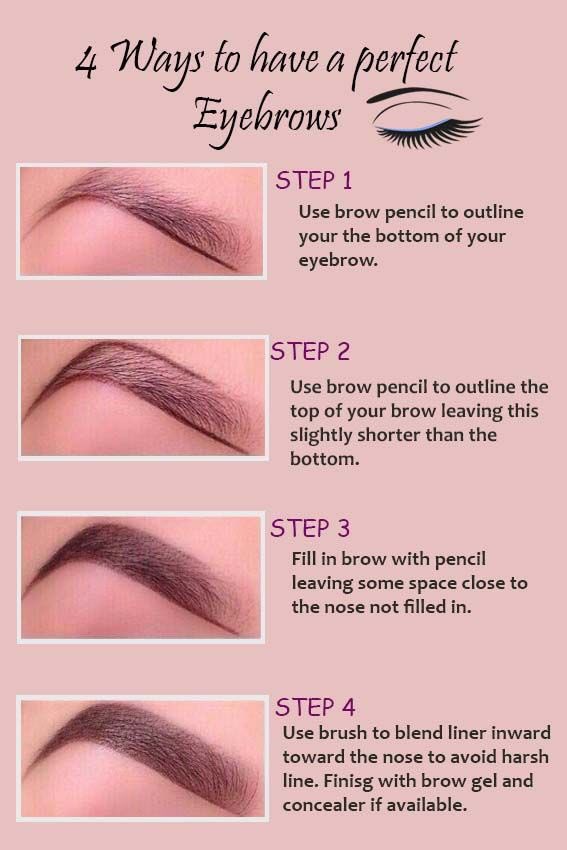 4 Ways to have a perfect Eyebrows

STEP 1
Use brow pencil to outline your the bottom of your eyebrow.

STEP 2
Use brow pencil to outline the top of your brow leaving this slightly shorter than the bottom.

STEP 3
Fill in brow with pencil leaving some space close to the nose not filled in.

STEP 4
Use brush to blend liner inward toward the nose to avoid harsh line. Finisg with brow gel and concealer if available.