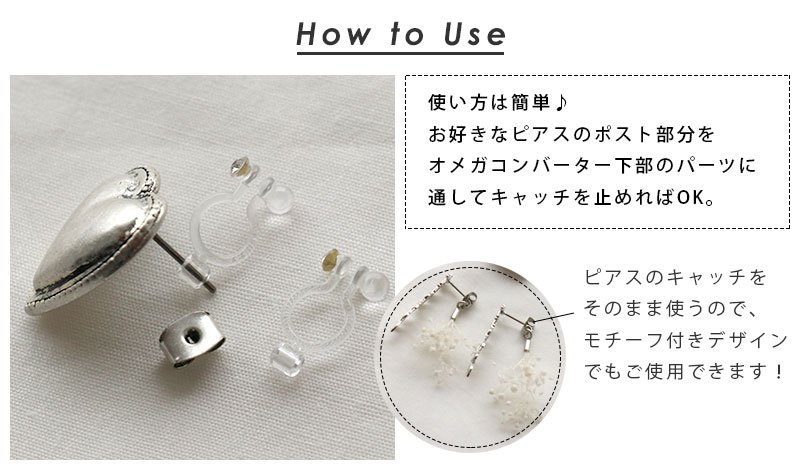 How to Use

使い方は簡単♪
お好きなピアスのポスト部分を
オメガコンバーター下部のパーツに
通してキャッチを止めればOK。

ピアスのキャッチを
そのまま使うので、
モチーフ付きデザイン
でもご使用できます！