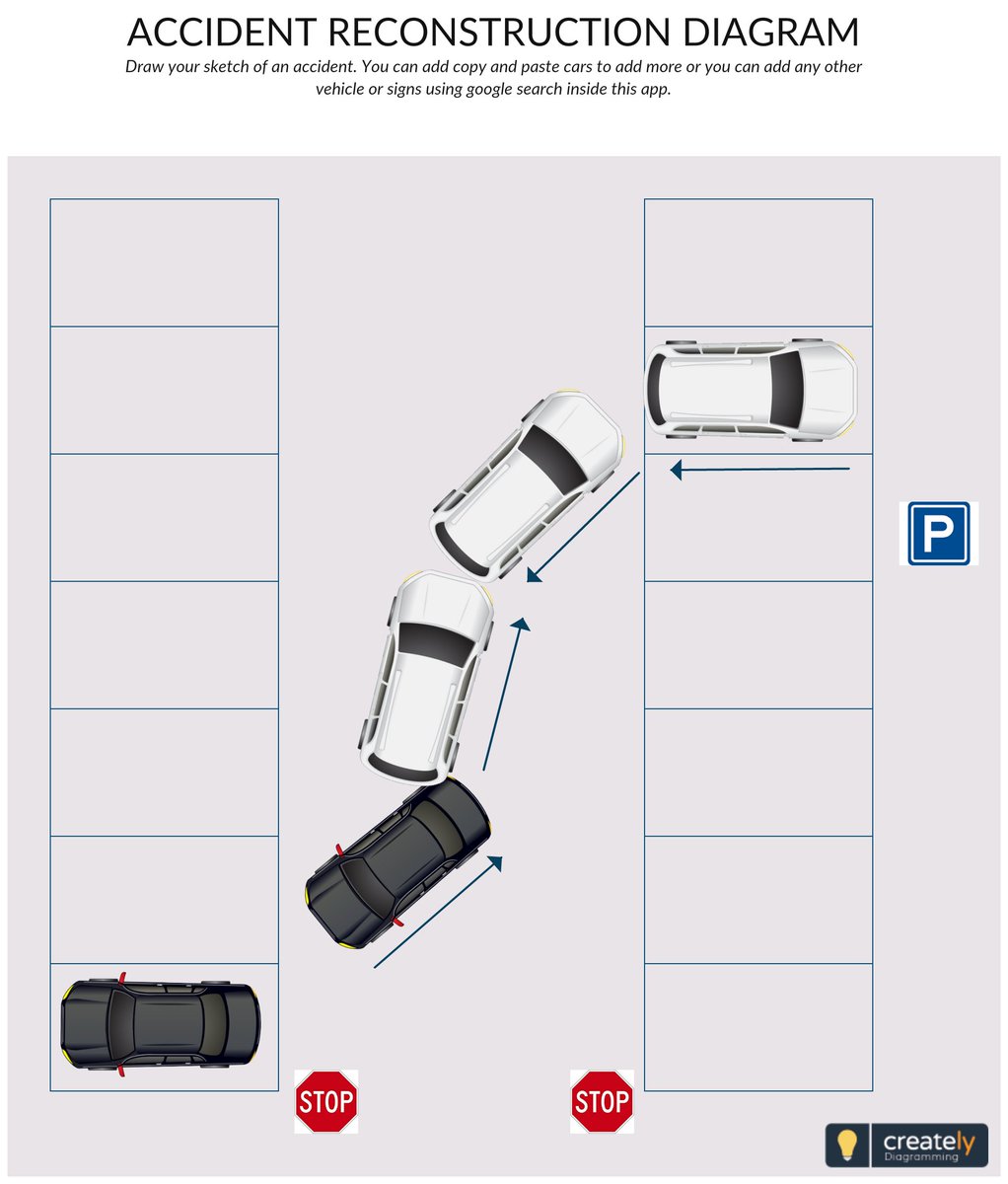 ACCIDENT RECONSTRUCTION DIAGRAM

Draw your sketch of an accident. You can add copy and paste cars to add more or you can add any other vehicle or signs using google search inside this app.

P

STOP

STOP

creately
Diagramming