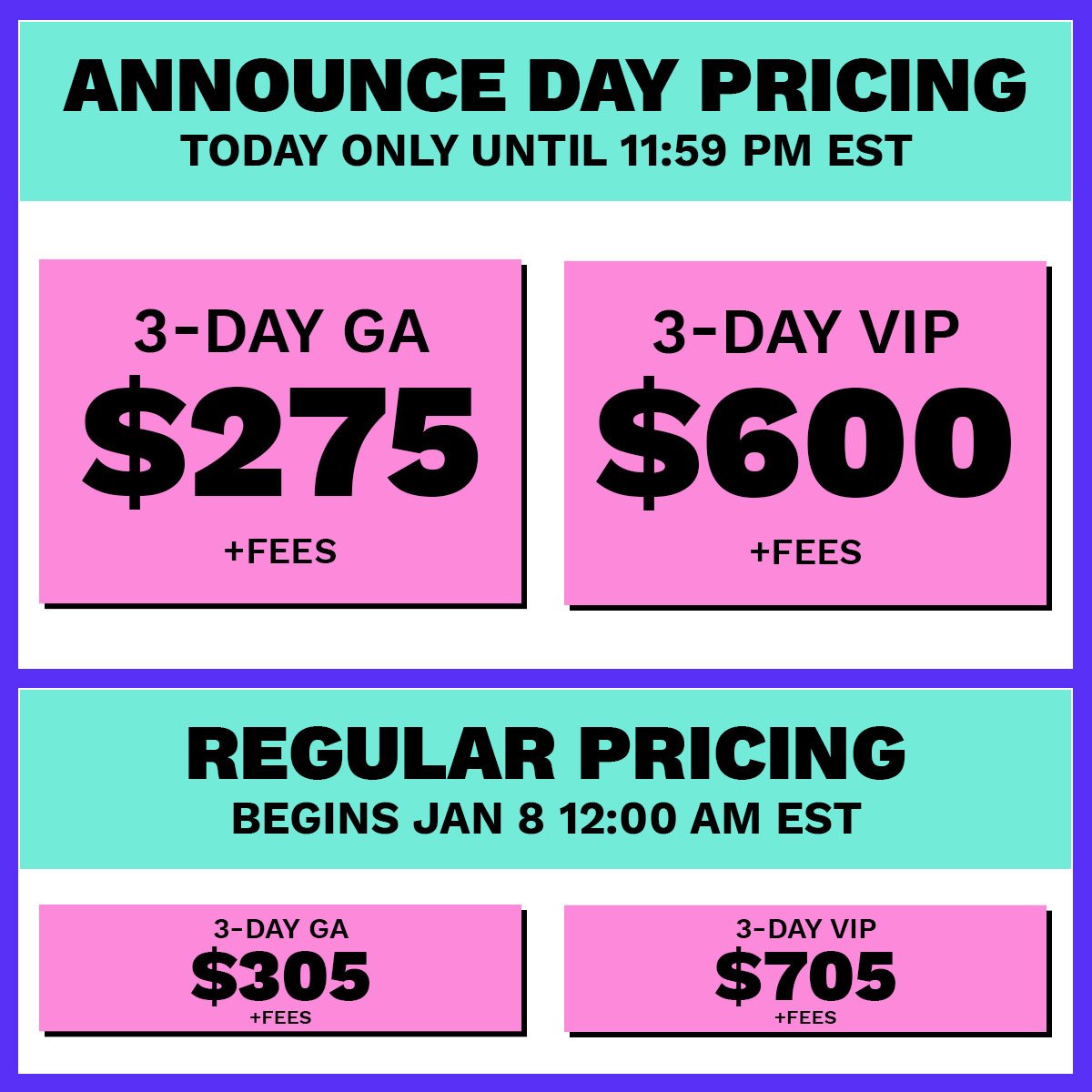 ANNOUNCE DAY PRICING
TODAY ONLY UNTIL 11:59 PM EST

3-DAY GA
$275
+FEES

3-DAY VIP
$600
+FEES

REGULAR PRICING
BEGINS JAN 8 12:00 AM EST

3-DAY GA
$305
+FEES

3-DAY VIP
$705
+FEES