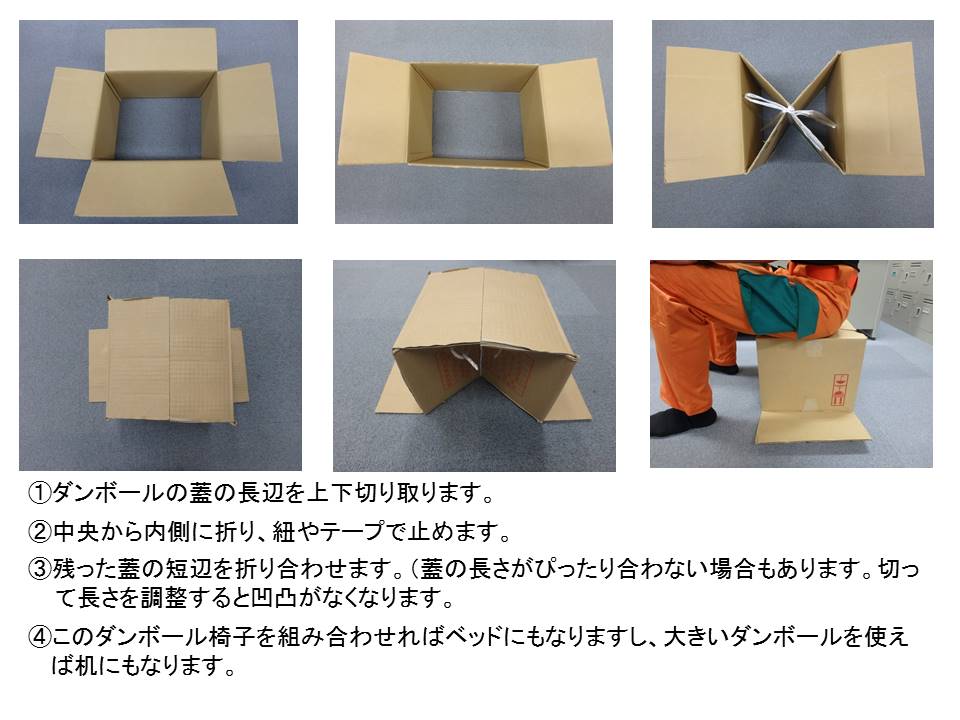 ①ダンボールの蓋の長辺を上下切り取ります。

②中央から内側に折り、紐やテープで止めます。

③残った蓋の短辺を折り合わせます。（蓋の長さがぴったり合わない場合もあります。切って長さを調整すると凹凸がなくなります。

④このダンボール椅子を組み合わせればベッドにもなりますし、大きいダンボールを使えば机にもなります。