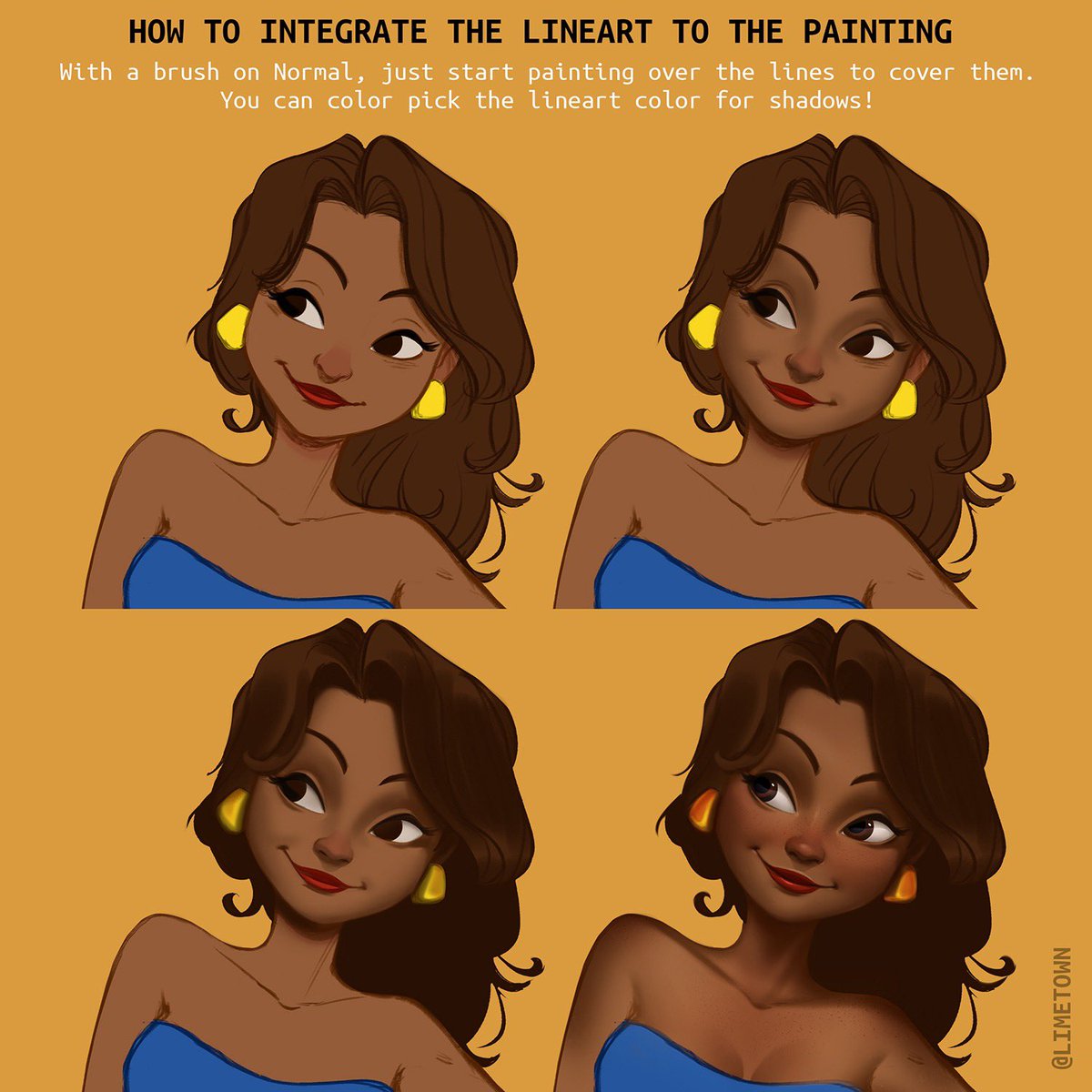 HOW TO INTEGRATE THE LINEART TO THE PAINTING

With a brush on Normal, just start painting over the lines to cover them. You can color pick the lineart color for shadows!

@LIMETOWN