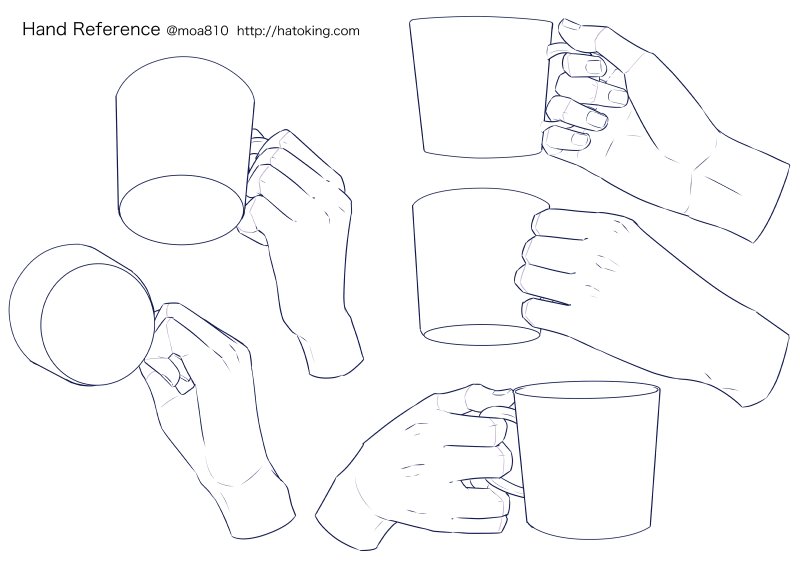 Hand Reference @moa810 http://hatoking.com