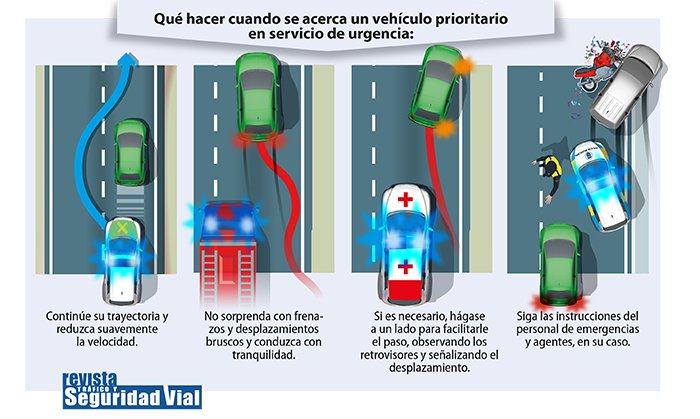 Qué hacer cuando se acerca un vehículo prioritario en servicio de urgencia:

Continúe su trayectoria y reduzca suavemente la velocidad.

No sorprenda con frenazos y desplazamientos bruscos y conduzca con tranquilidad.

Si es necesario, hágase a un lado para facilitarle el paso, observando los retrovisores y señalizando el desplazamiento.

Siga las instrucciones del personal de emergencias y agentes, en su caso.

revista TRÁFICO Y Seguridad Vial