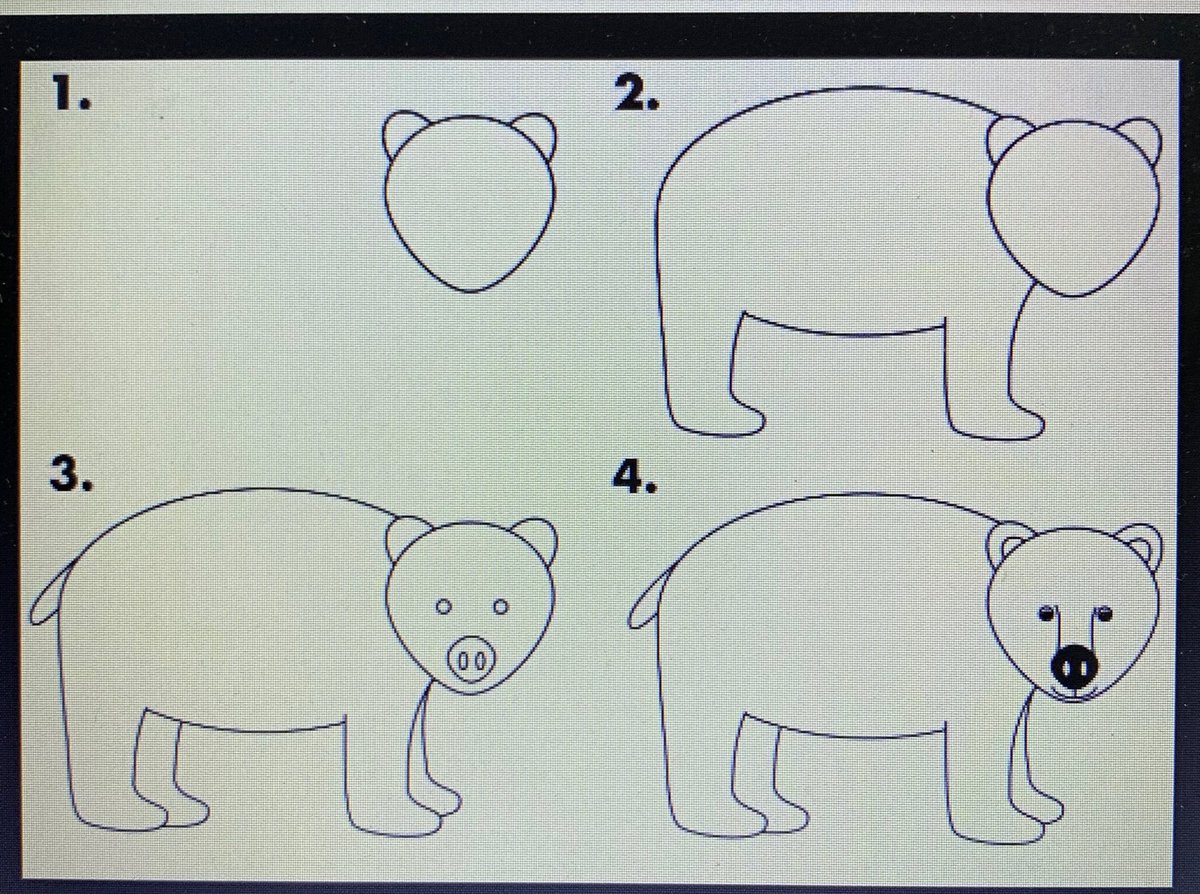 1.

2.

3.

4.