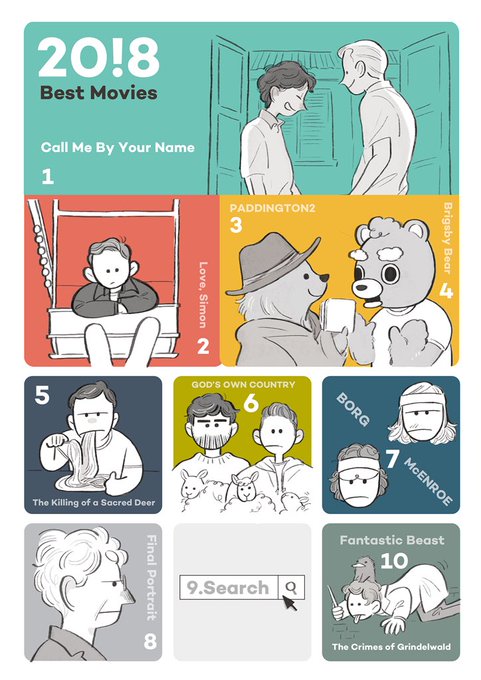 20!8
Best Movies

Call Me By Your Name
1

Love, Simon
2

PADDINGTON2
3

Brigsby Bear
4

5
The Killing of a Sacred Deer

GOD'S OWN COUNTRY
6

BORG
7
McENROE

Final Portrait
8

9.Search

Fantastic Beast
10
The Crimes of Grindelwald