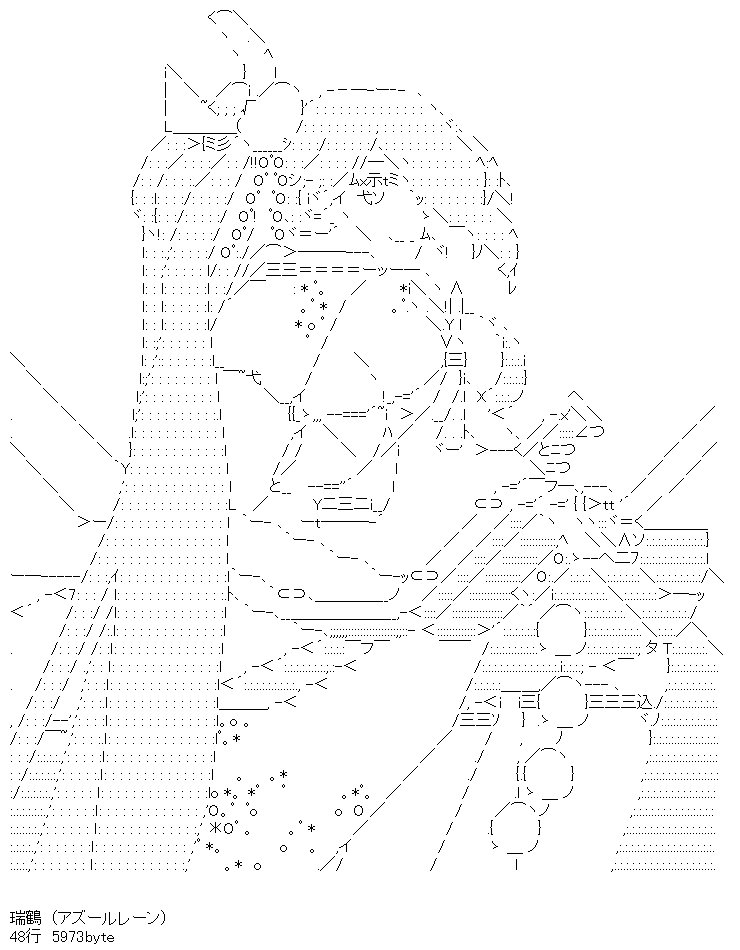 瑞鶴（アズールレーン）
48行　5973byte