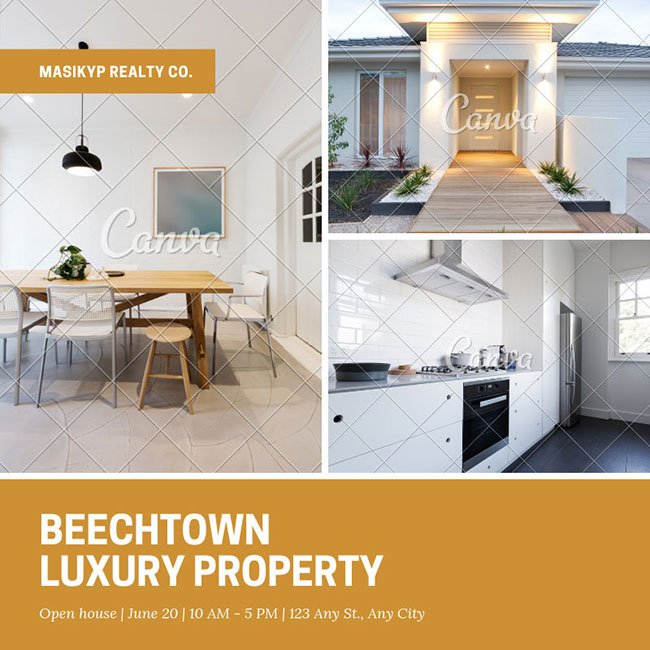 MASIKYP REALTY CO.

Canva

Canva

Canva

BEECHTOWN
LUXURY PROPERTY

Open house | June 20 | 10 AM - 5 PM | 123 Any St., Any City