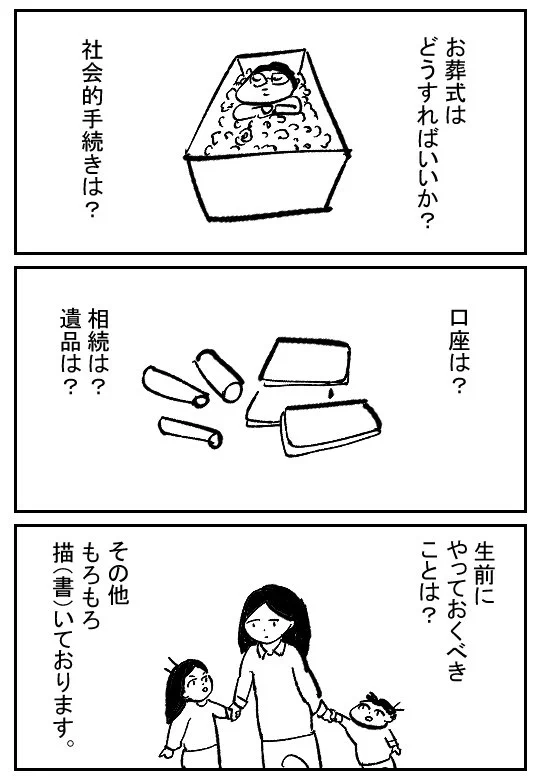 お葬式は
どうすればいいか?

社会的手続きは?

口座は?

相続は?
遺品は?

生前に
やっておくべき
ことは?

その他
もろもろ
描(書)いております。