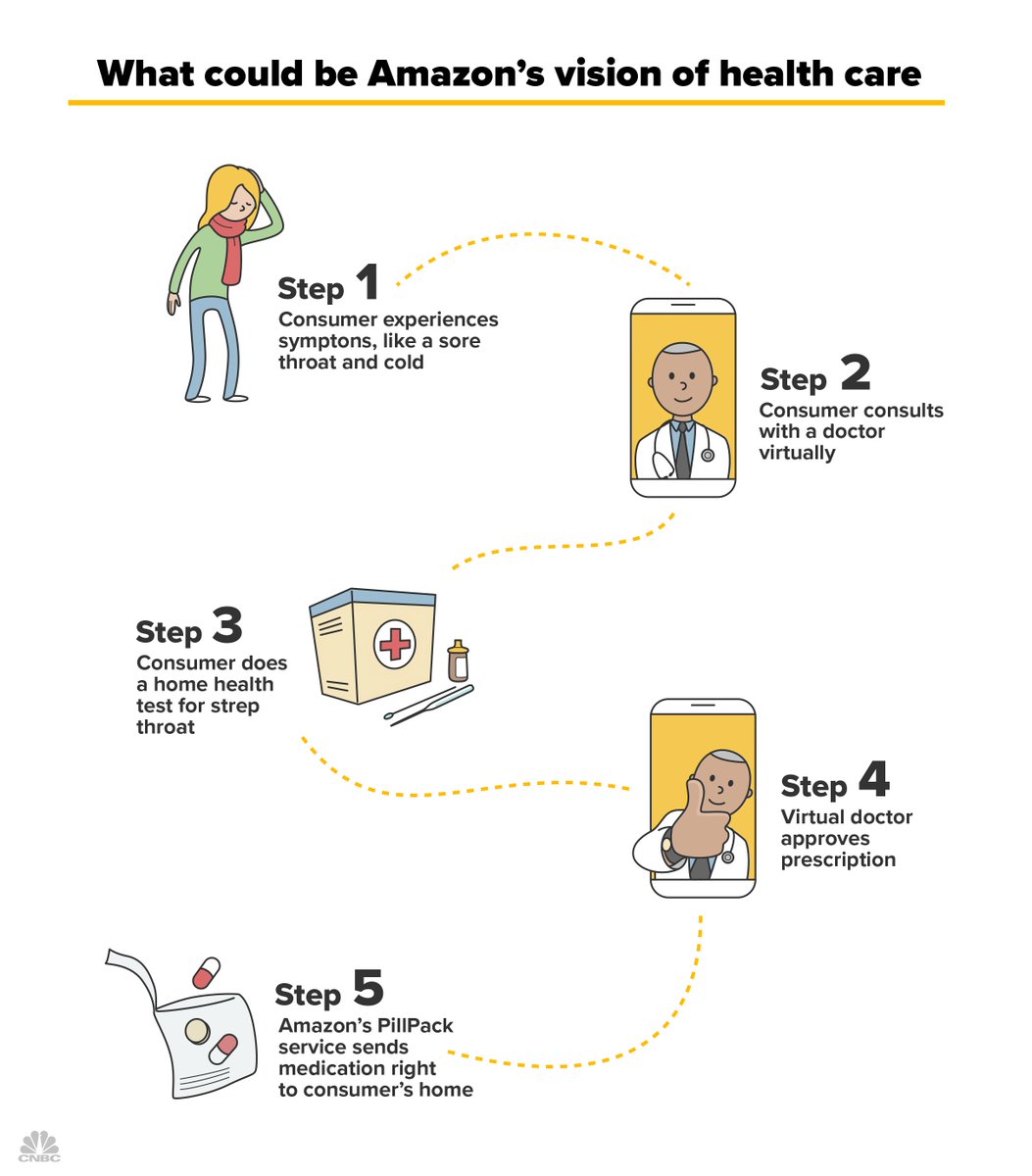 What could be Amazon's vision of health care

Step 1
Consumer experiences symptons, like a sore throat and cold

Step 2
Consumer consults with a doctor virtually

Step 3
Consumer does a home health test for strep throat

Step 4
Virtual doctor approves prescription

Step 5
Amazon's PillPack service sends medication right to consumer's home

CNBC