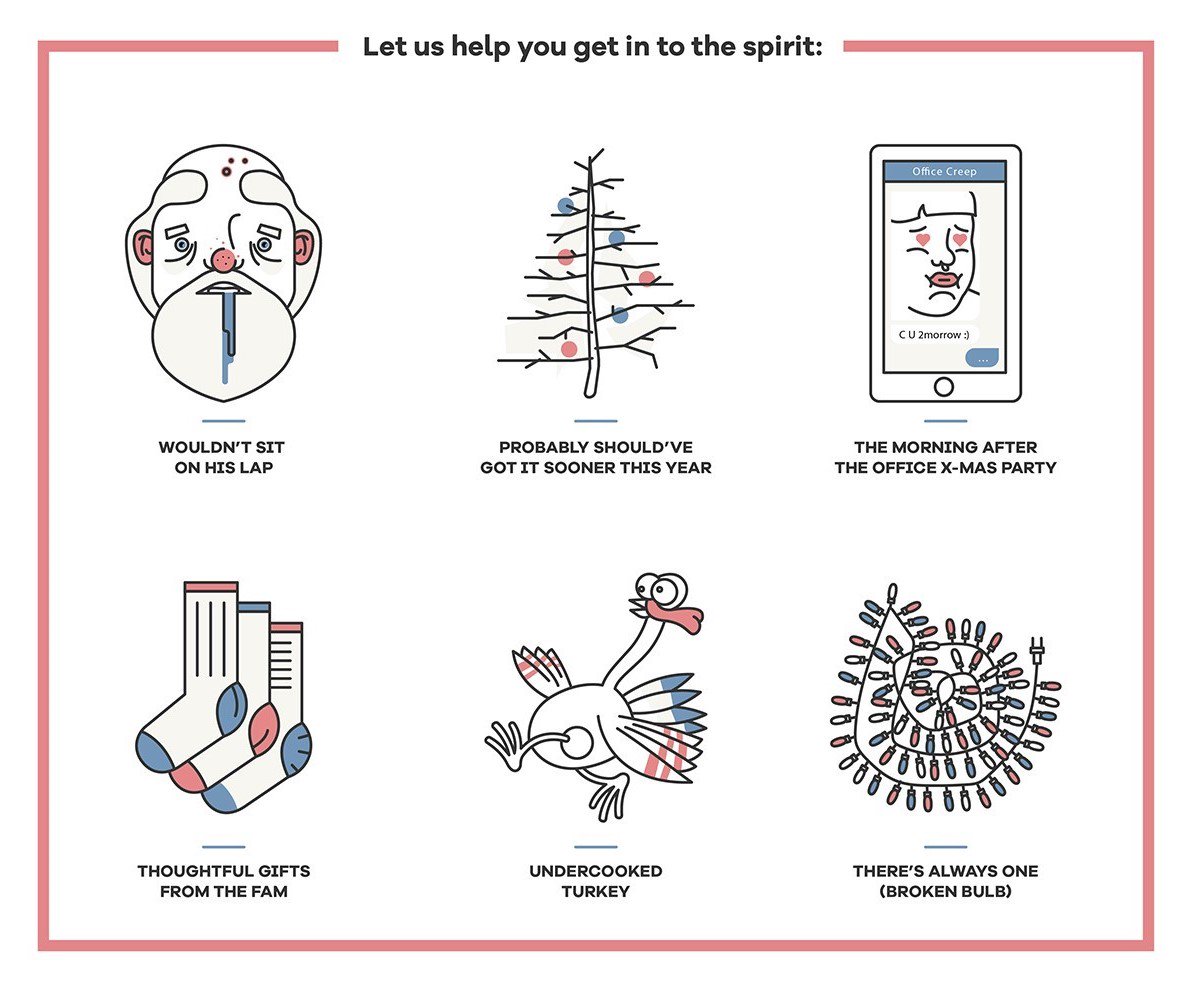 Let us help you get in to the spirit:

WOULDN'T SIT ON HIS LAP

PROBABLY SHOULD'VE GOT IT SOONER THIS YEAR

Office Creep

C U 2morrow :)

...

THE MORNING AFTER THE OFFICE X-MAS PARTY

THOUGHTFUL GIFTS FROM THE FAM

UNDERCOOKED TURKEY

THERE'S ALWAYS ONE (BROKEN BULB)