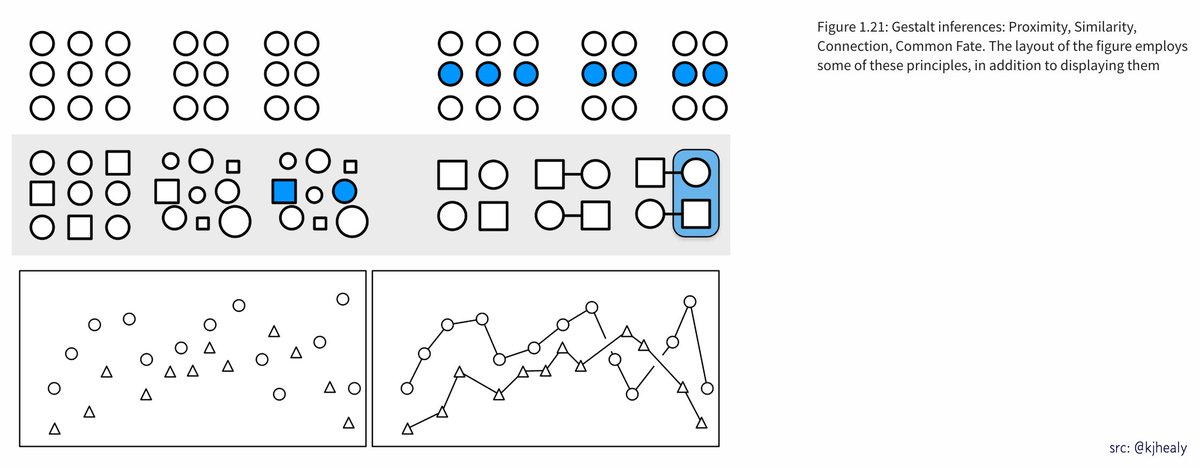 Figure 1.21: Gestalt inferences: Proximity, Similarity, Connection, Common Fate. The layout of the figure employs some of these principles, in addition to displaying them

src: @kjhealy