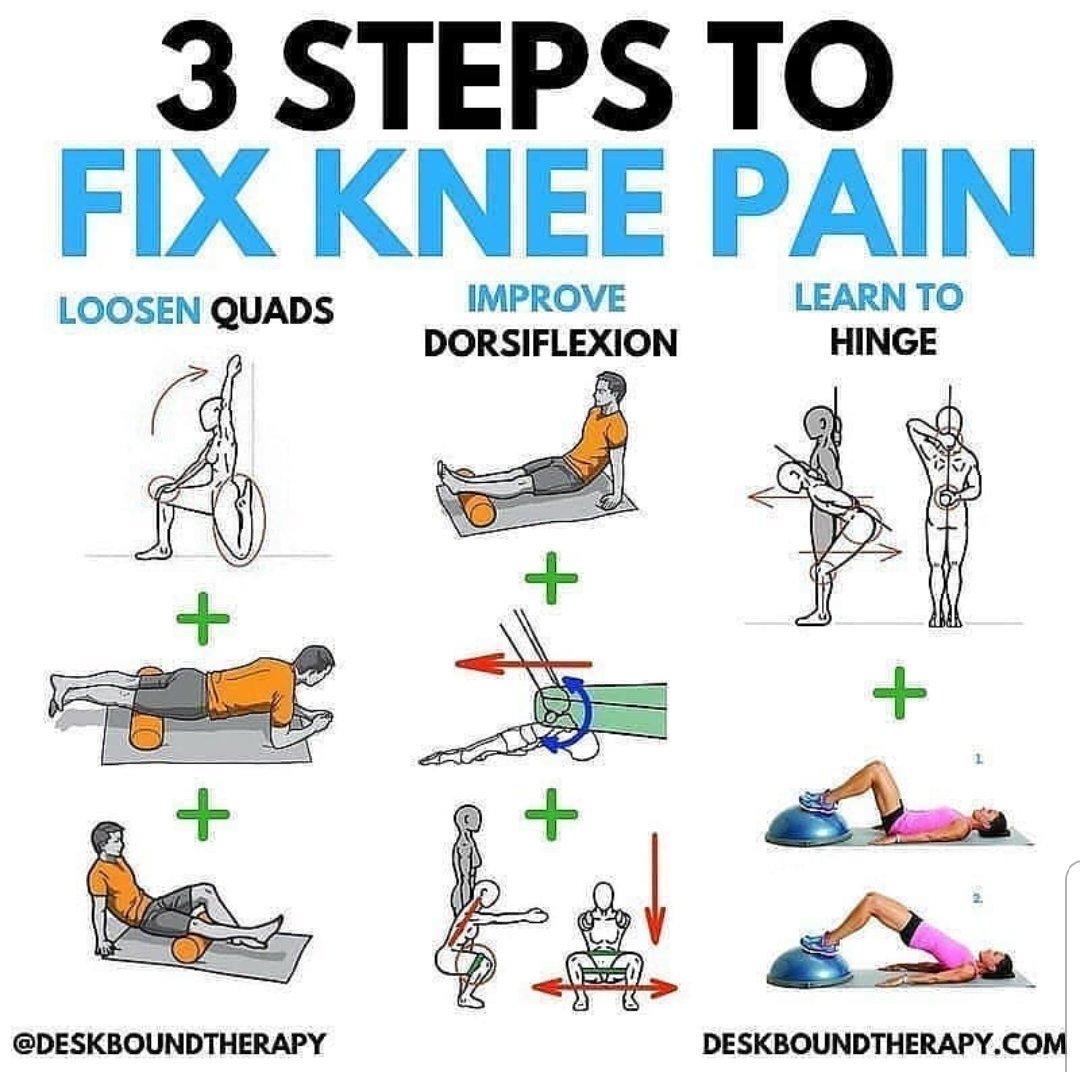 3 STEPS TO
FIX KNEE PAIN

LOOSEN QUADS

+

+

IMPROVE DORSIFLEXION

+

+

LEARN TO HINGE

+

1.

2.

@DESKBOUNDTHERAPY

DESKBOUNDTHERAPY.COM