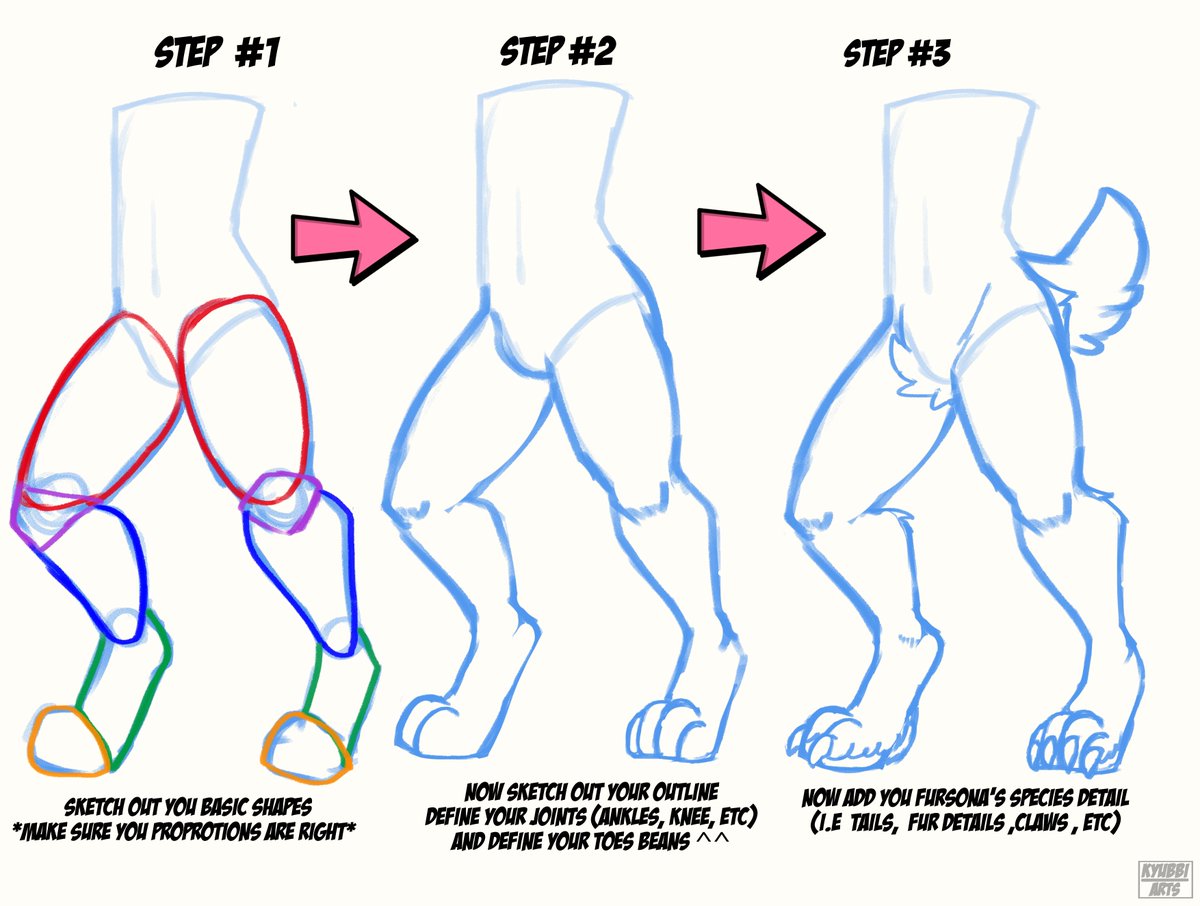 STEP #1

SKETCH OUT YOU BASIC SHAPES
*MAKE SURE YOU PROPROTIONS ARE RIGHT*

STEP #2

NOW SKETCH OUT YOUR OUTLINE
DEFINE YOUR JOINTS (ANKLES, KNEE, ETC)
AND DEFINE YOUR TOES BEANS ^^

STEP #3

NOW ADD YOU FURSONA'S SPECIES DETAIL
(I.E TAILS, FUR DETAILS ,CLAWS , ETC)

KYUBBI ARTS