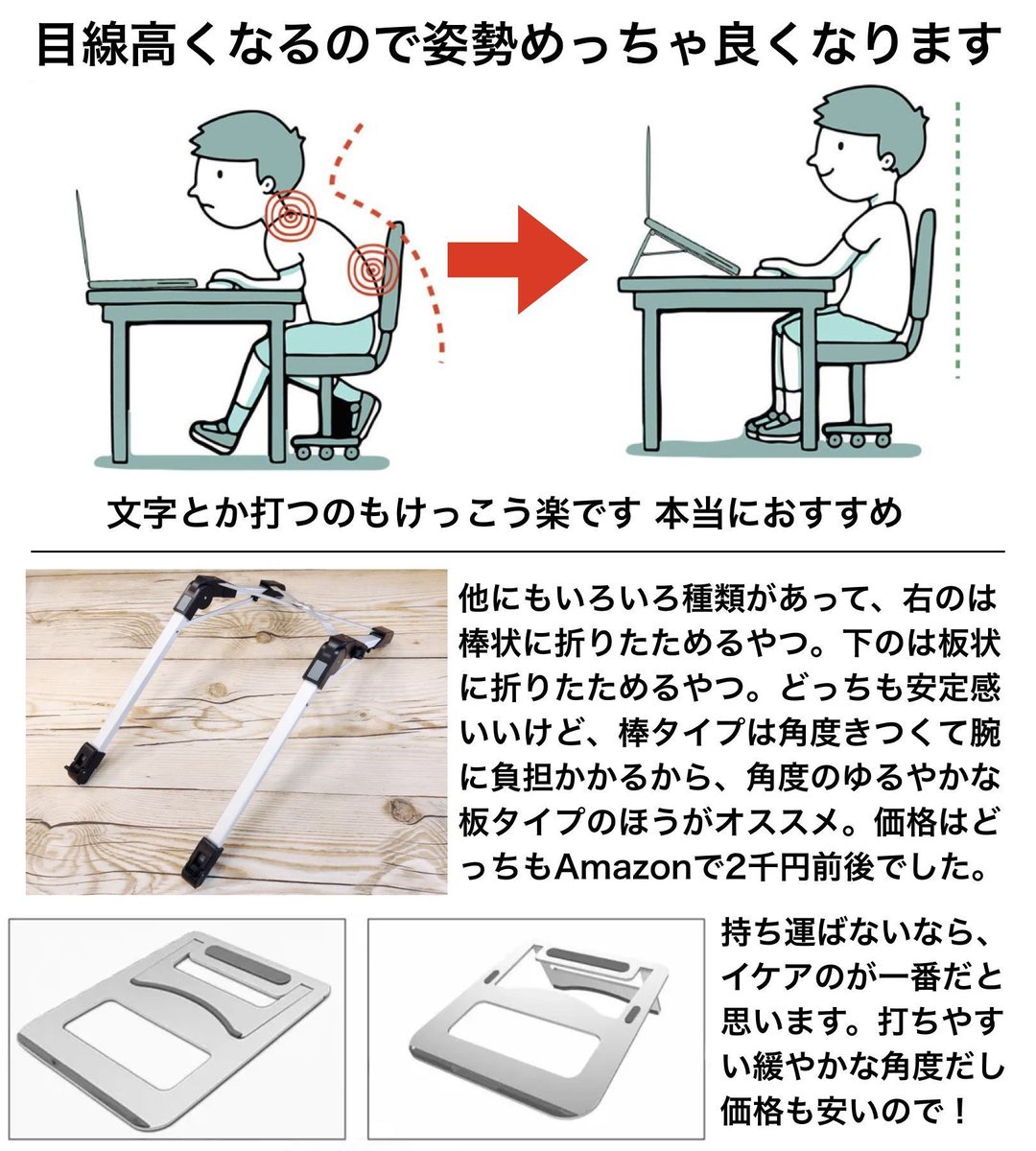 目線高くなるので姿勢めっちゃ良くなります

文字とか打つのもけっこう楽です 本当におすすめ

他にもいろいろ種類があって、右のは棒状に折りたためるやつ。下のは板状に折りたためるやつ。どっちも安定感いいけど、棒タイプは角度きつくて腕に負担かかるから、角度のゆるやかな板タイプのほうがオススメ。価格はどっちもAmazonで2千円前後でした。

持ち運ばないなら、イケアのが一番だと思います。打ちやすい緩やかな角度だし価格も安いので！