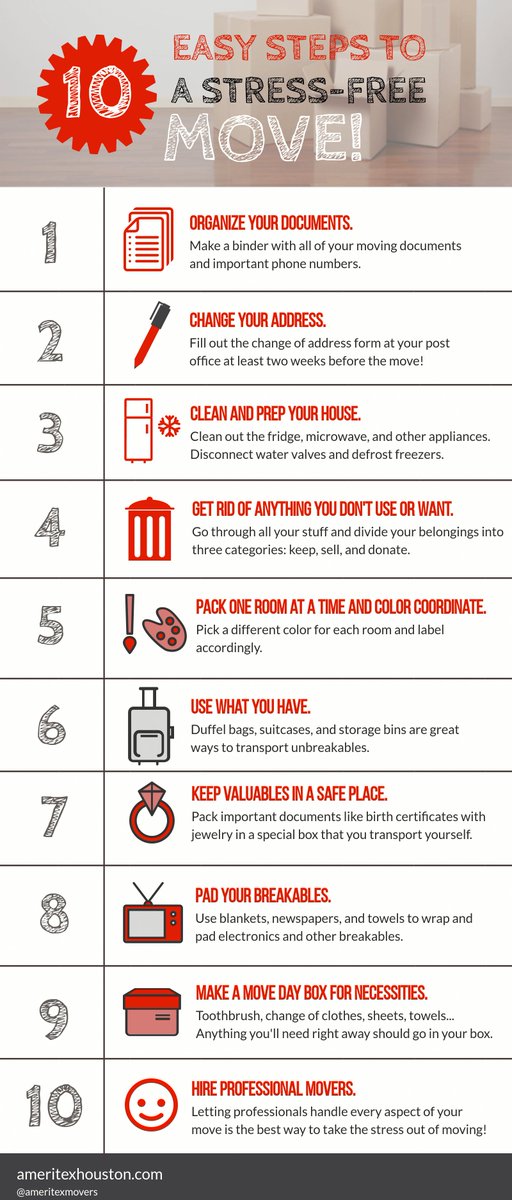 10 EASY STEPS TO A STRESS-FREE MOVE!

1 ORGANIZE YOUR DOCUMENTS.
Make a binder with all of your moving documents and important phone numbers.

2 CHANGE YOUR ADDRESS.
Fill out the change of address form at your post office at least two weeks before the move!

3 CLEAN AND PREP YOUR HOUSE.
Clean out the fridge, microwave, and other appliances. Disconnect water valves and defrost freezers.

4 GET RID OF ANYTHING YOU DON'T USE OR WANT.
Go through all your stuff and divide your belongings into three categories: keep, sell, and donate.

5 PACK ONE ROOM AT A TIME AND COLOR COORDINATE.
Pick a different color for each room and label accordingly.

6 USE WHAT YOU HAVE.
Duffel bags, suitcases, and storage bins are great ways to transport unbreakables.

7 KEEP VALUABLES IN A SAFE PLACE.
Pack important documents like birth certificates with jewelry in a special box that you transport yourself.

8 PAD YOUR BREAKABLES.
Use blankets, newspapers, and towels to wrap and pad electronics and other breakables.

9 MAKE A MOVE DAY BOX FOR NECESSITIES.
Toothbrush, change of clothes, sheets, towels... Anything you'll need right away should go in your box.

10 HIRE PROFESSIONAL MOVERS.
Letting professionals handle every aspect of your move is the best way to take the stress out of moving!

ameritexhouston.com
@ameritexmovers