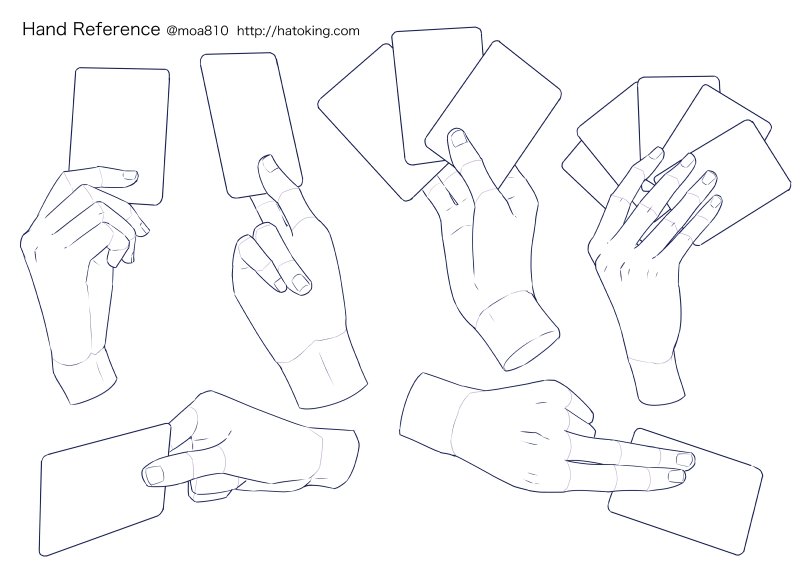 Hand Reference @moa810 http://hatoking.com