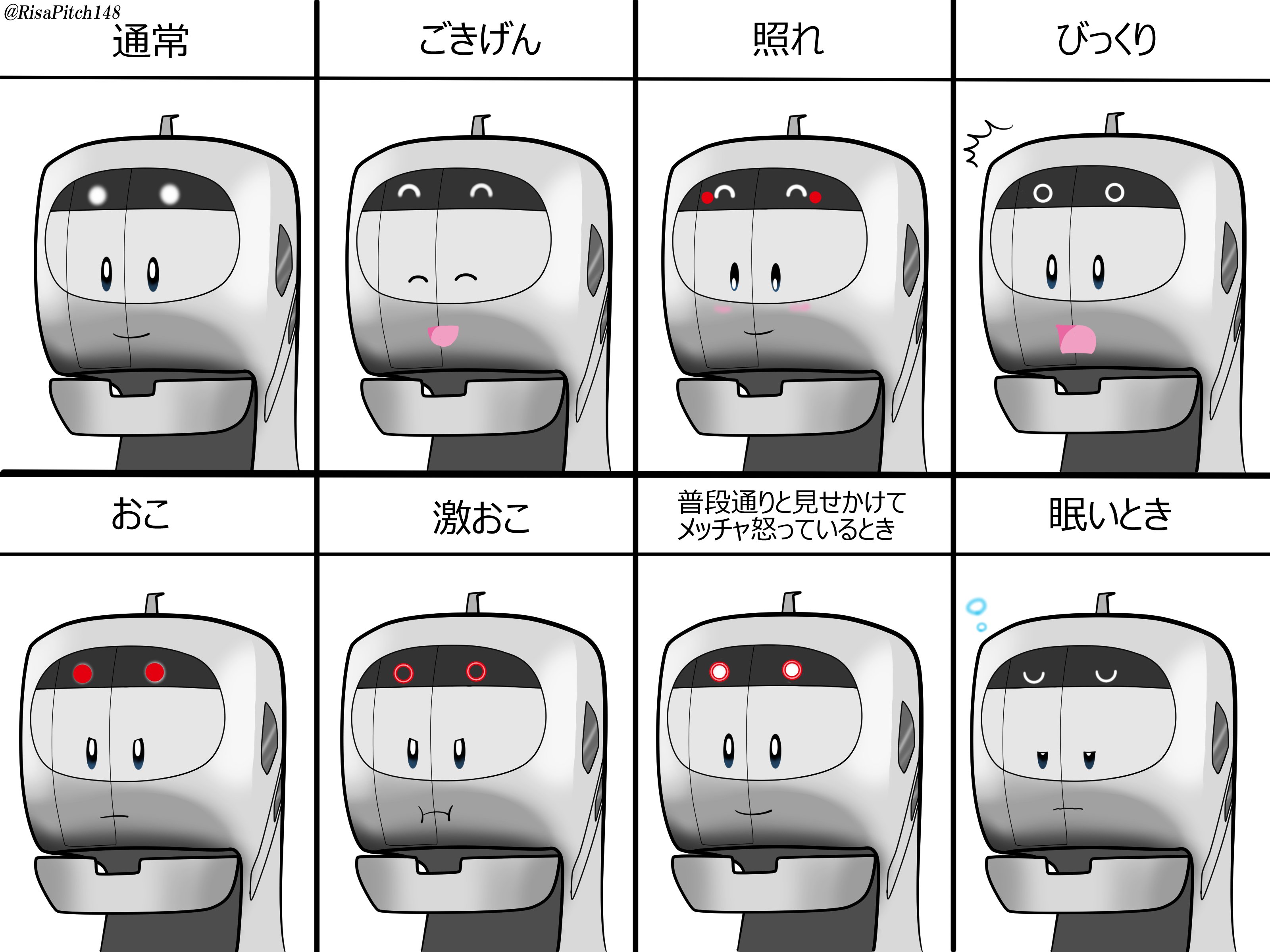 @RisaPitch148

通常

ごきげん

照れ

びっくり

おこ

激おこ

普段通りと見せかけて
メッチャ怒っているとき

眠いとき