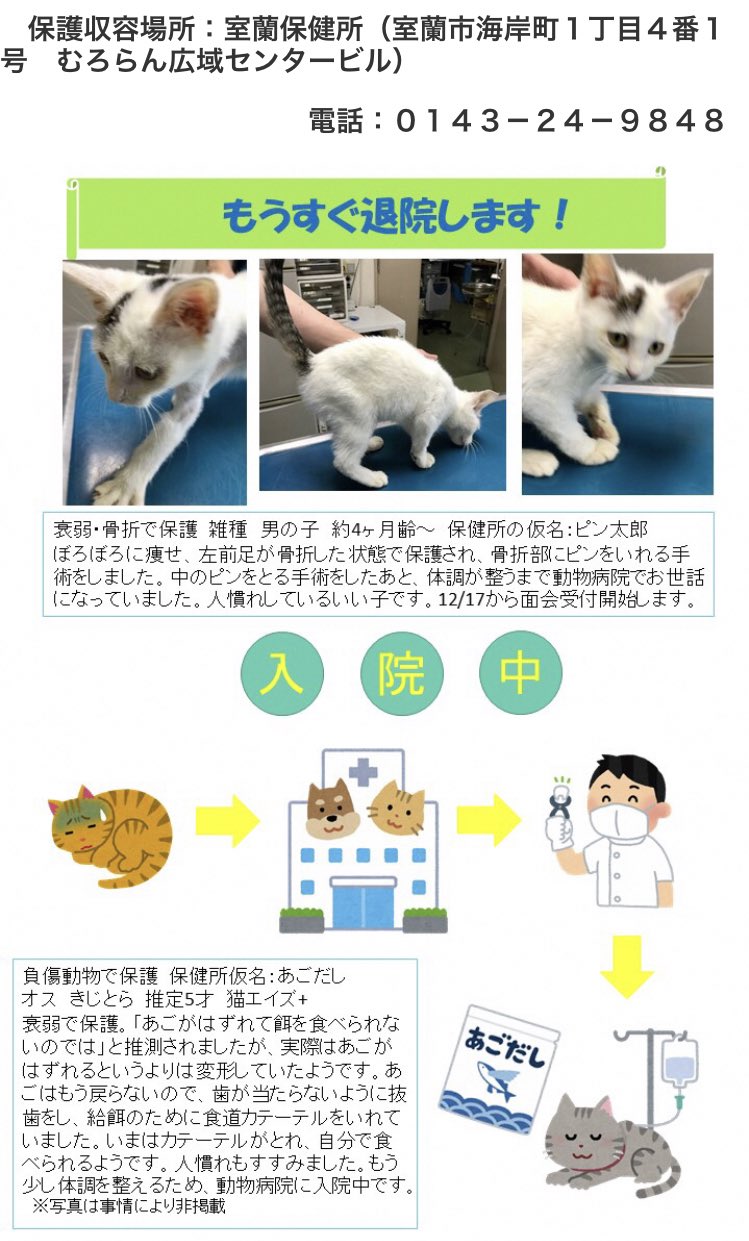 保護収容場所：室蘭保健所（室蘭市海岸町１丁目４番１号　むろらん広域センタービル）

電話：０１４３－２４－９８４８

もうすぐ退院します！

衰弱・骨折で保護 雑種 男の子 約4ヶ月齢～ 保健所の仮名:ピン太郎
ぼろぼろに痩せ、左前足が骨折した状態で保護され、骨折部にピンをいれる手術をしました。中のピンをとる手術をしたあと、体調が整うまで動物病院でお世話になっていました。人慣れしているいい子です。12/17から面会受付開始します。

入　院　中

負傷動物で保護 保健所仮名:あごだし
オス きじとら 推定5才 猫エイズ+
衰弱で保護。「あごがはずれて餌を食べられないのでは」と推測されましたが、実際はあごがはずれるというよりは変形していたようです。あごはもう戻らないので、歯が当たらないように抜歯をし、給餌のために食道カテーテルをいれていました。いまはカテーテルがとれ、自分で食べられるようです。人慣れもすすみました。もう少し体調を整えるため、動物病院に入院中です。
※写真は事情により非掲載

あごだし