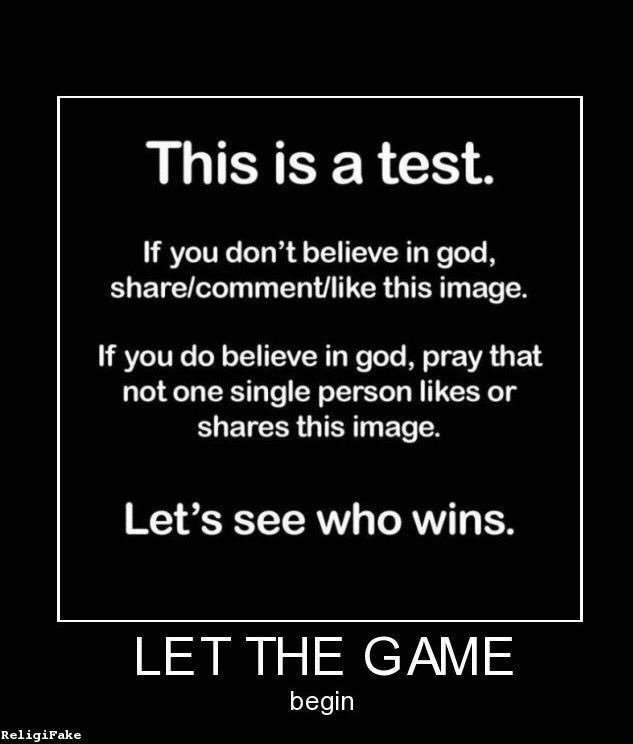 This is a test.

If you don't believe in god, share/comment/like this image.

If you do believe in god, pray that not one single person likes or shares this image.

Let's see who wins.

LET THE GAME

begin

ReligiFake