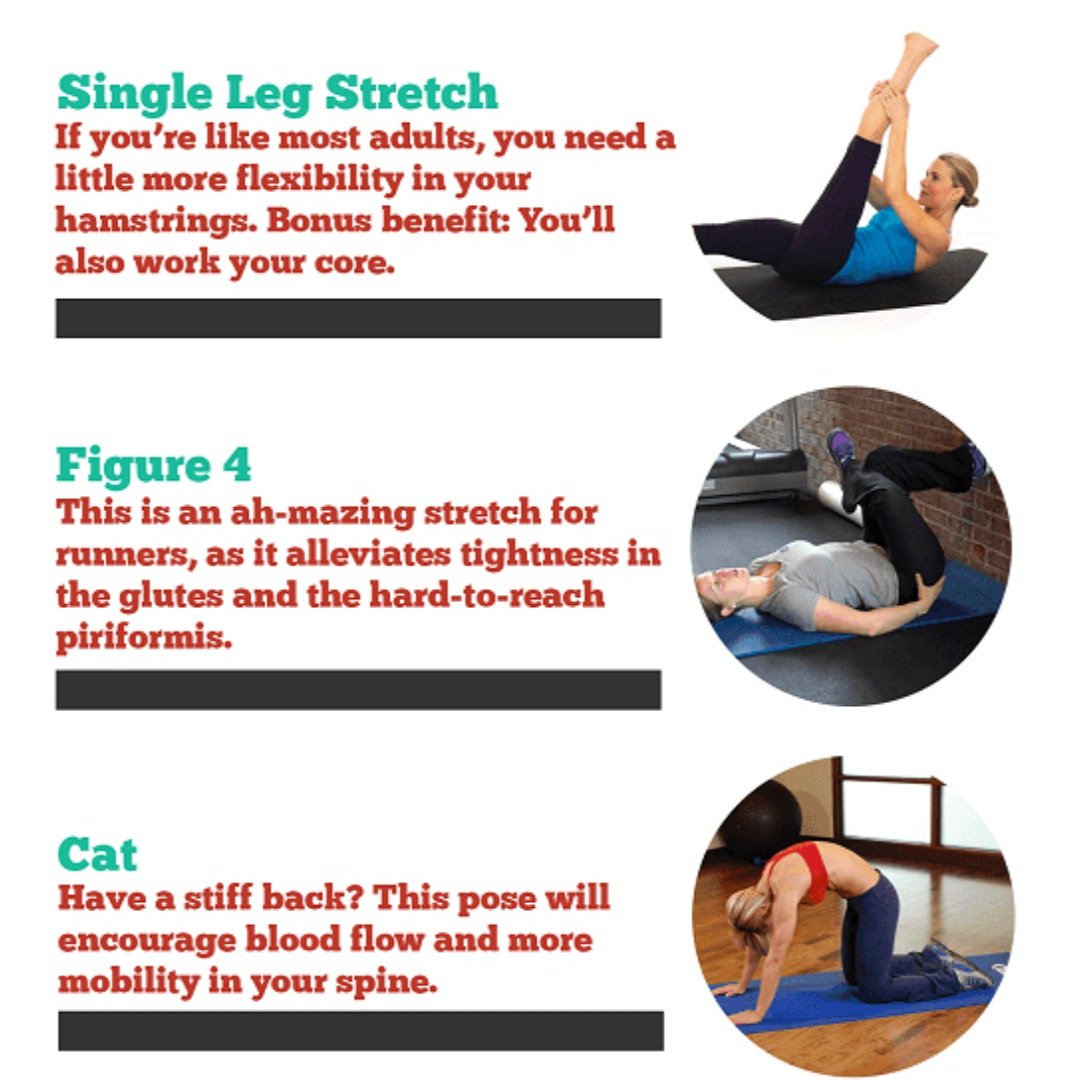 Single Leg Stretch
If you're like most adults, you need a little more flexibility in your hamstrings. Bonus benefit: You'll also work your core.

Figure 4
This is an ah-mazing stretch for runners, as it alleviates tightness in the glutes and the hard-to-reach piriformis.

Cat
Have a stiff back? This pose will encourage blood flow and more mobility in your spine.