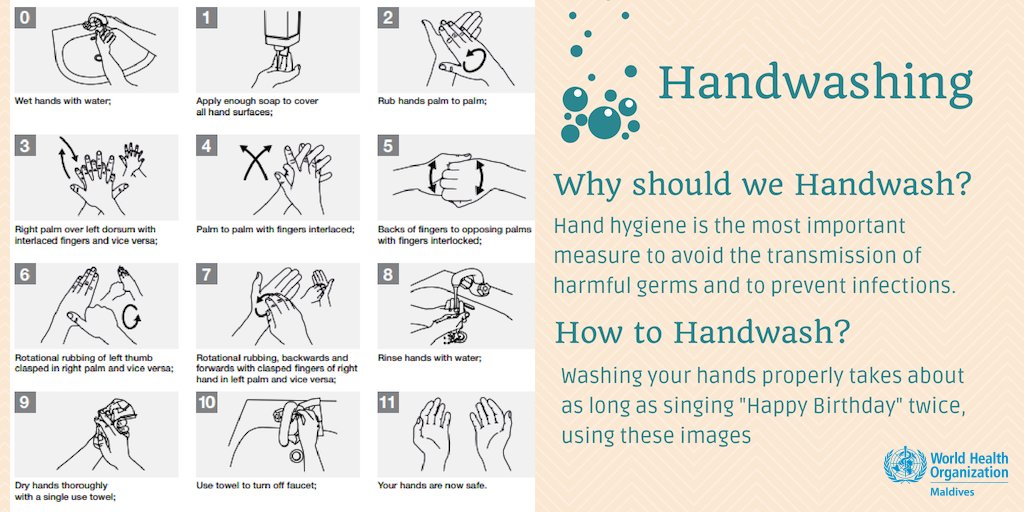 0
Wet hands with water;

1
Apply enough soap to cover all hand surfaces;

2
Rub hands palm to palm;

3
Right palm over left dorsum with interlaced fingers and vice versa;

4
Palm to palm with fingers interlaced;

5
Backs of fingers to opposing palms with fingers interlocked;

6
Rotational rubbing of left thumb clasped in right palm and vice versa;

7
Rotational rubbing, backwards and forwards with clasped fingers of right hand in left palm and vice versa;

8
Rinse hands with water;

9
Dry hands thoroughly with a single use towel;

10
Use towel to turn off faucet;

11
Your hands are now safe.

Handwashing

Why should we Handwash?

Hand hygiene is the most important measure to avoid the transmission of harmful germs and to prevent infections.

How to Handwash?

Washing your hands properly takes about as long as singing "Happy Birthday" twice, using these images

World Health Organization
Maldives