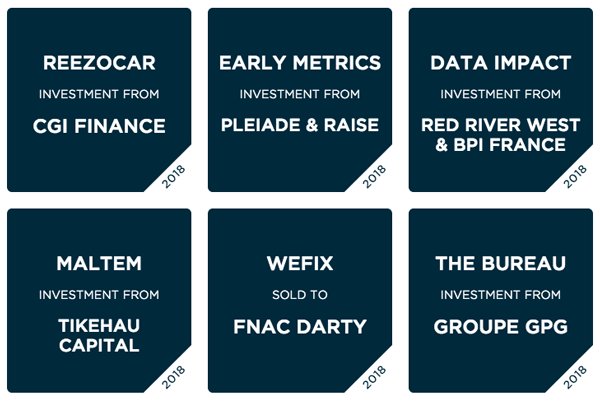 REEZOCAR

INVESTMENT FROM

CGI FINANCE

2018

EARLY METRICS

INVESTMENT FROM

PLEIADE & RAISE

2018

DATA IMPACT

INVESTMENT FROM

RED RIVER WEST & BPI FRANCE

2018

MALTEM

INVESTMENT FROM

TIKEHAU CAPITAL

2018

WEFIX

SOLD TO

FNAC DARTY

2018

THE BUREAU

INVESTMENT FROM

GROUPE GPG

2018